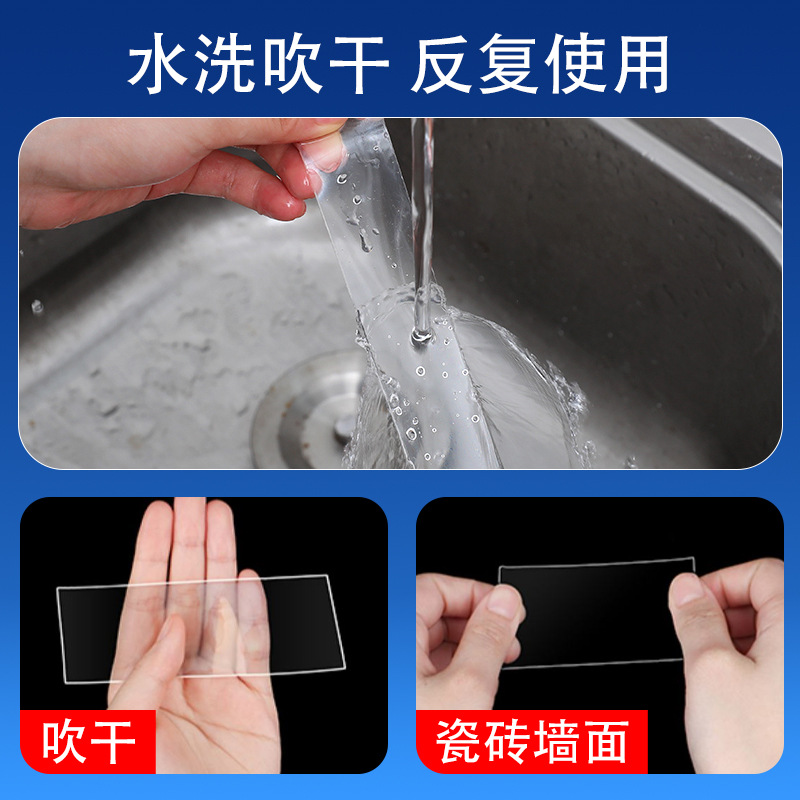 水洗吹干 反复使用

吹干

瓷砖墙面