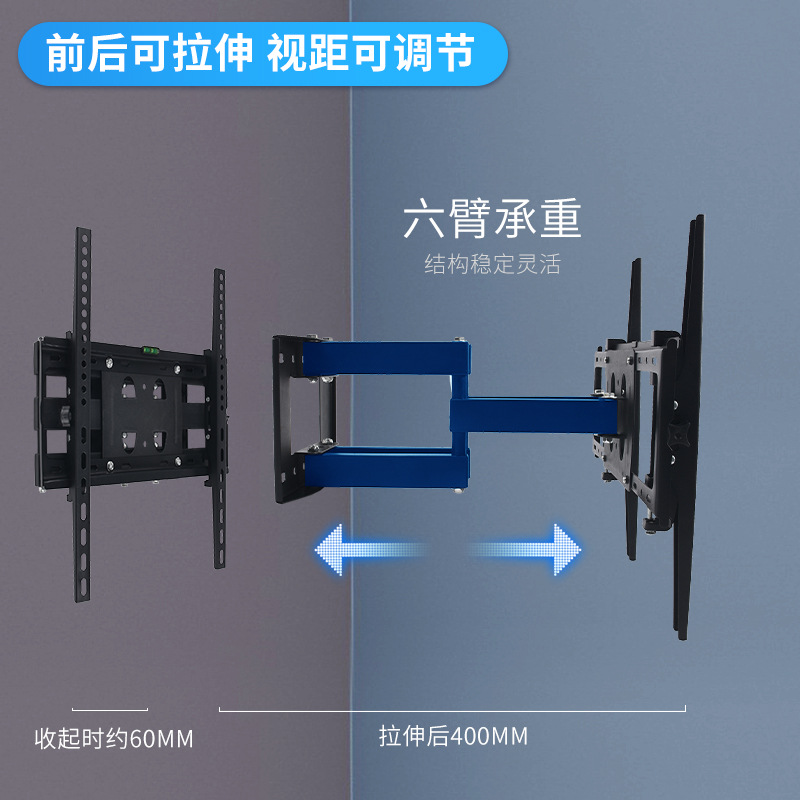 前后可拉伸 视距可调节

六臂承重

结构稳定灵活

收起时约60MM

拉伸后400MM