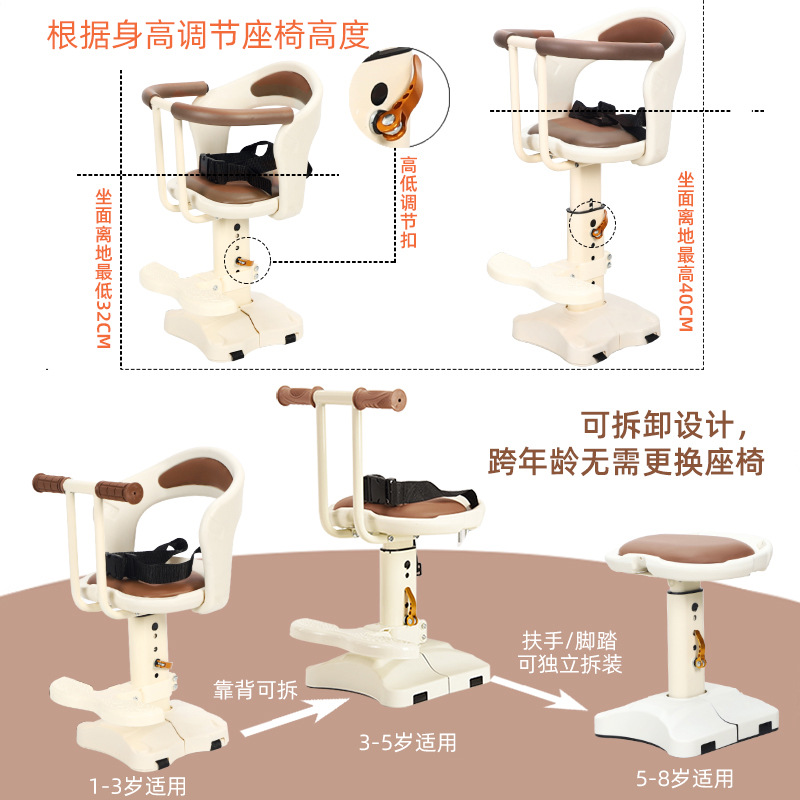 根据身高调节座椅高度

坐面离地最低32CM

高低调节扣

坐面离地最高40CM

可拆卸设计，
跨年龄无需更换座椅

靠背可拆

扶手/脚踏
可独立拆装

1-3岁适用

3-5岁适用

5-8岁适用