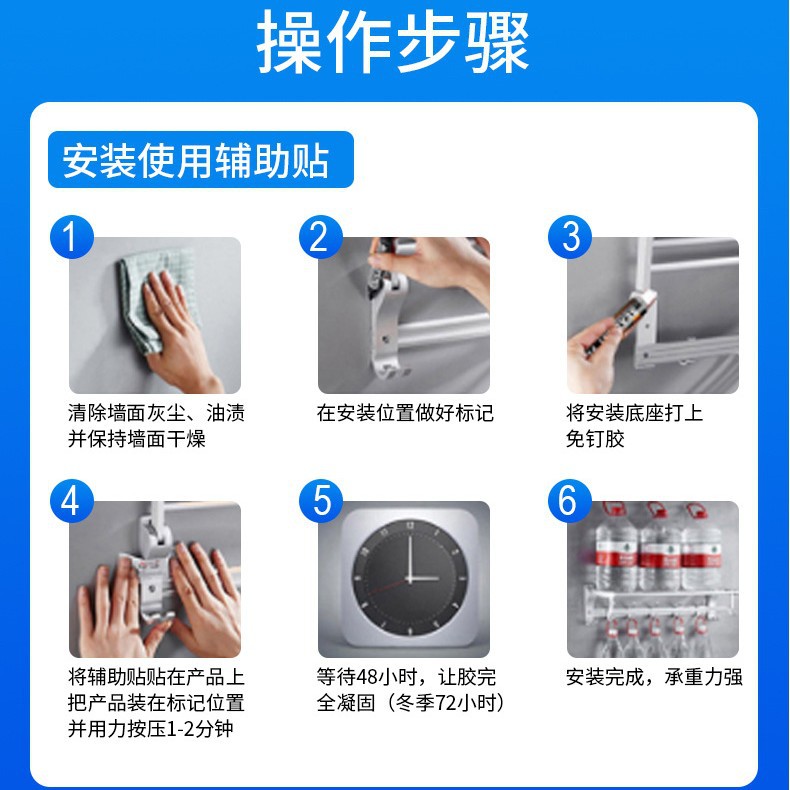 操作步骤

安装使用辅助贴

1
清除墙面灰尘、油渍并保持墙面干燥

2
在安装位置做好标记

3
将安装底座打上免钉胶

4
将辅助贴贴在产品上把产品装在标记位置并用力按压1-2分钟

5
等待48小时，让胶完全凝固（冬季72小时）

6
安装完成，承重力强