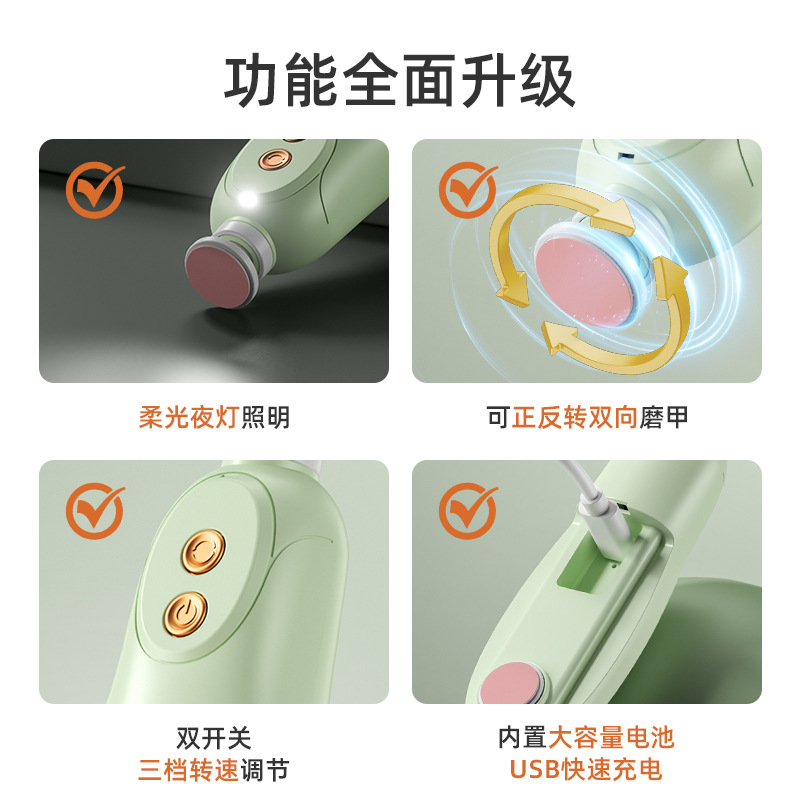 功能全面升级

柔光夜灯照明

可正反转双向磨甲

双开关
三档转速调节

内置大容量电池
USB快速充电