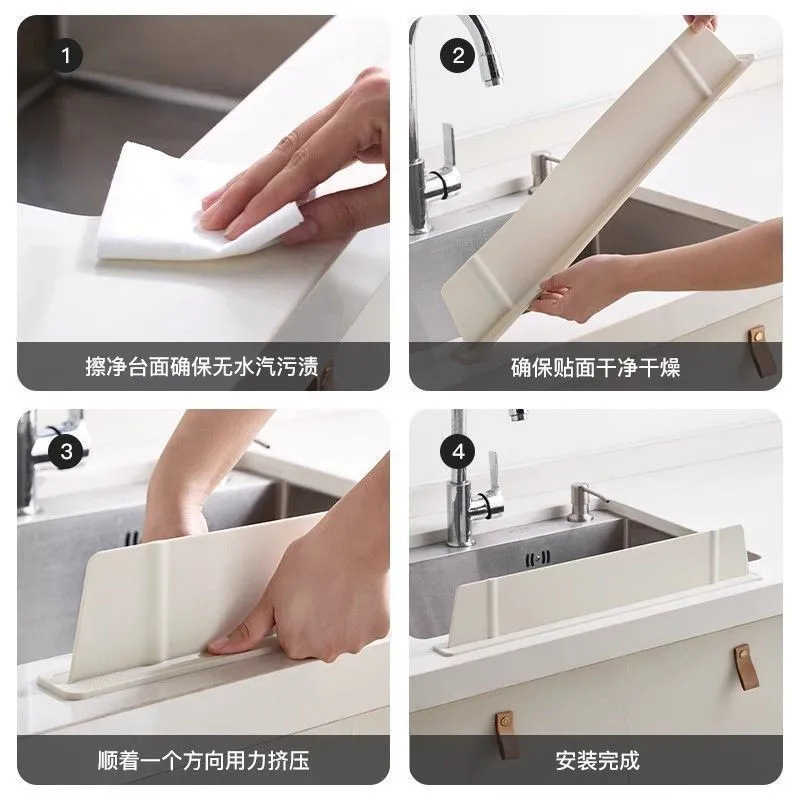 1
擦净台面确保无水汽污渍

2
确保贴面干净干燥

3
顺着一个方向用力挤压

4
安装完成