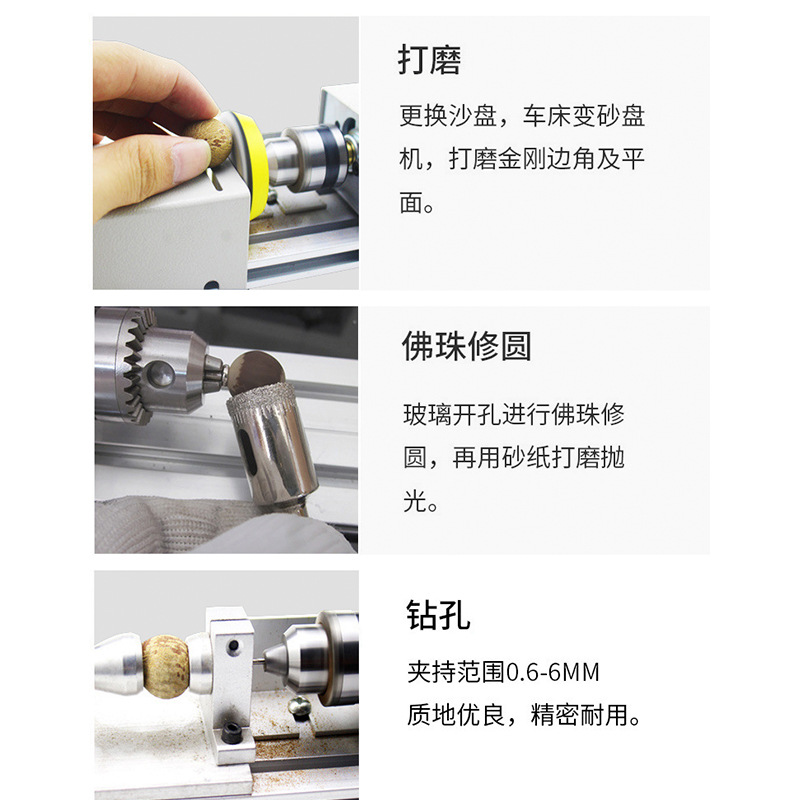 打磨

更换沙盘，车床变砂盘机，打磨金刚边角及平面。

佛珠修圆

玻璃开孔进行佛珠修圆，再用砂纸打磨抛光。

钻孔

夹持范围0.6-6MM
质地优良，精密耐用。