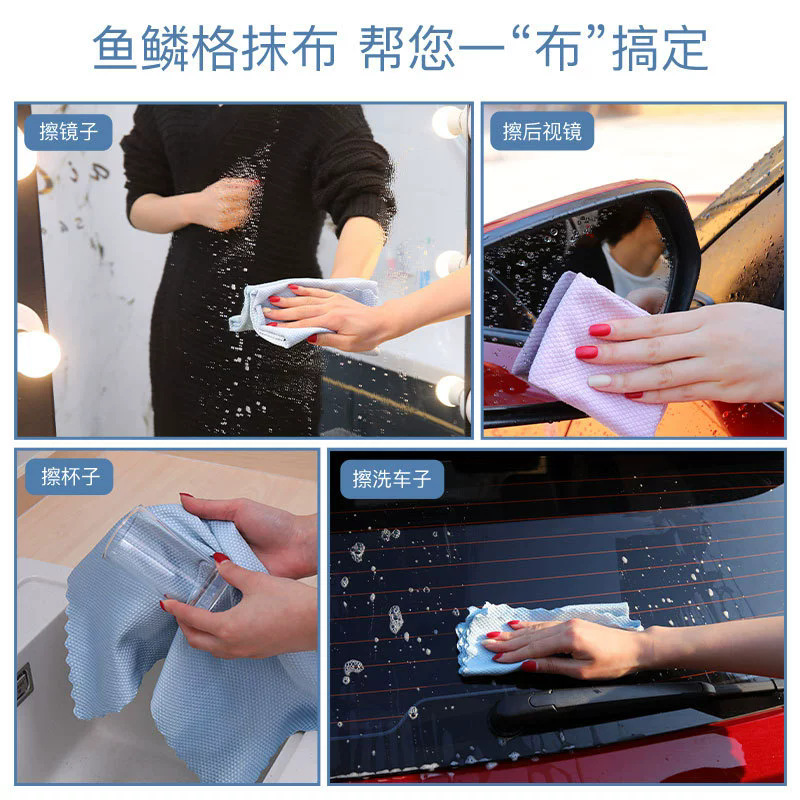 鱼鳞格抹布 帮您一“布”搞定

擦镜子

擦后视镜

擦杯子

擦洗车子