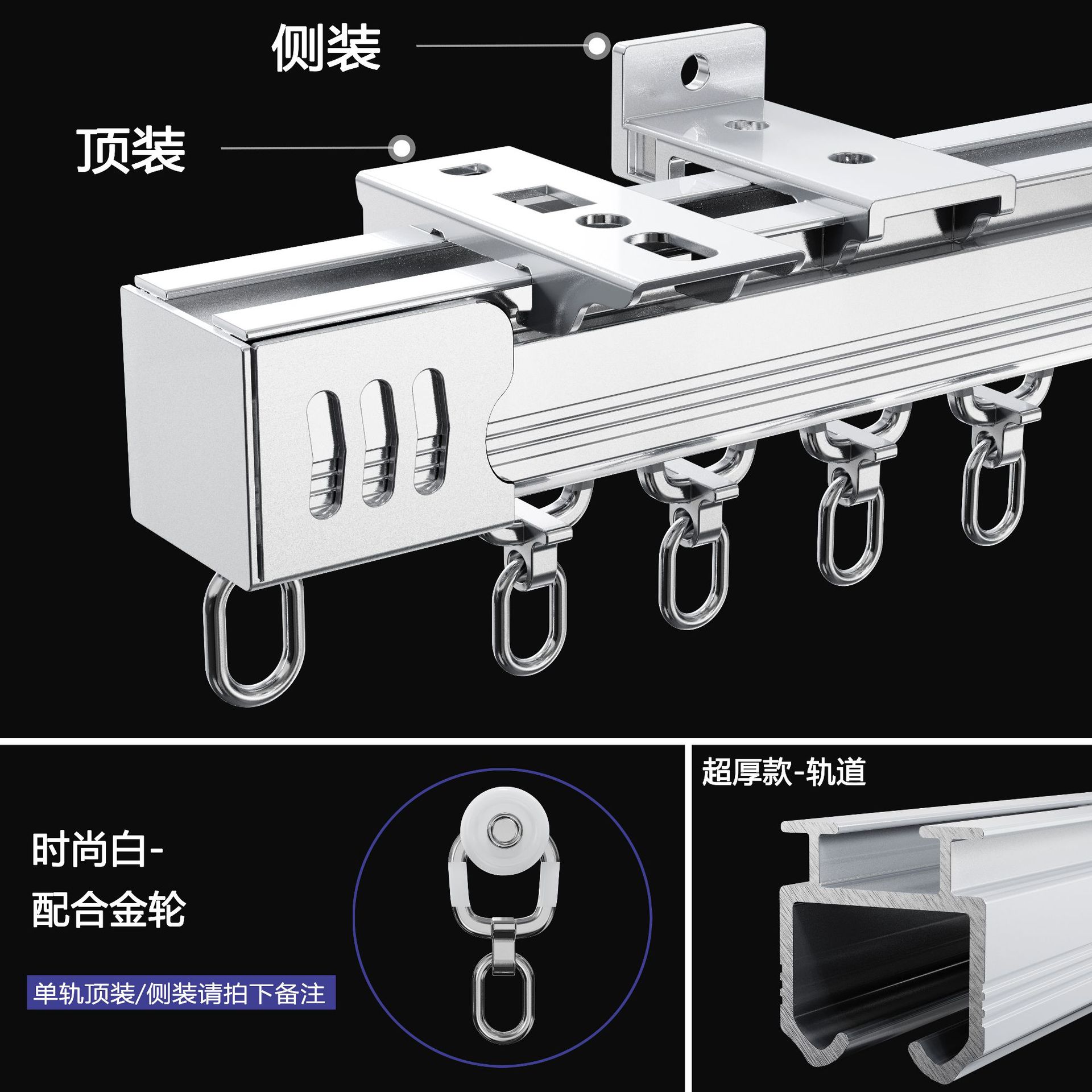 侧装

顶装

时尚白-
配合金轮

单轨顶装/侧装请拍下备注

超厚款-轨道