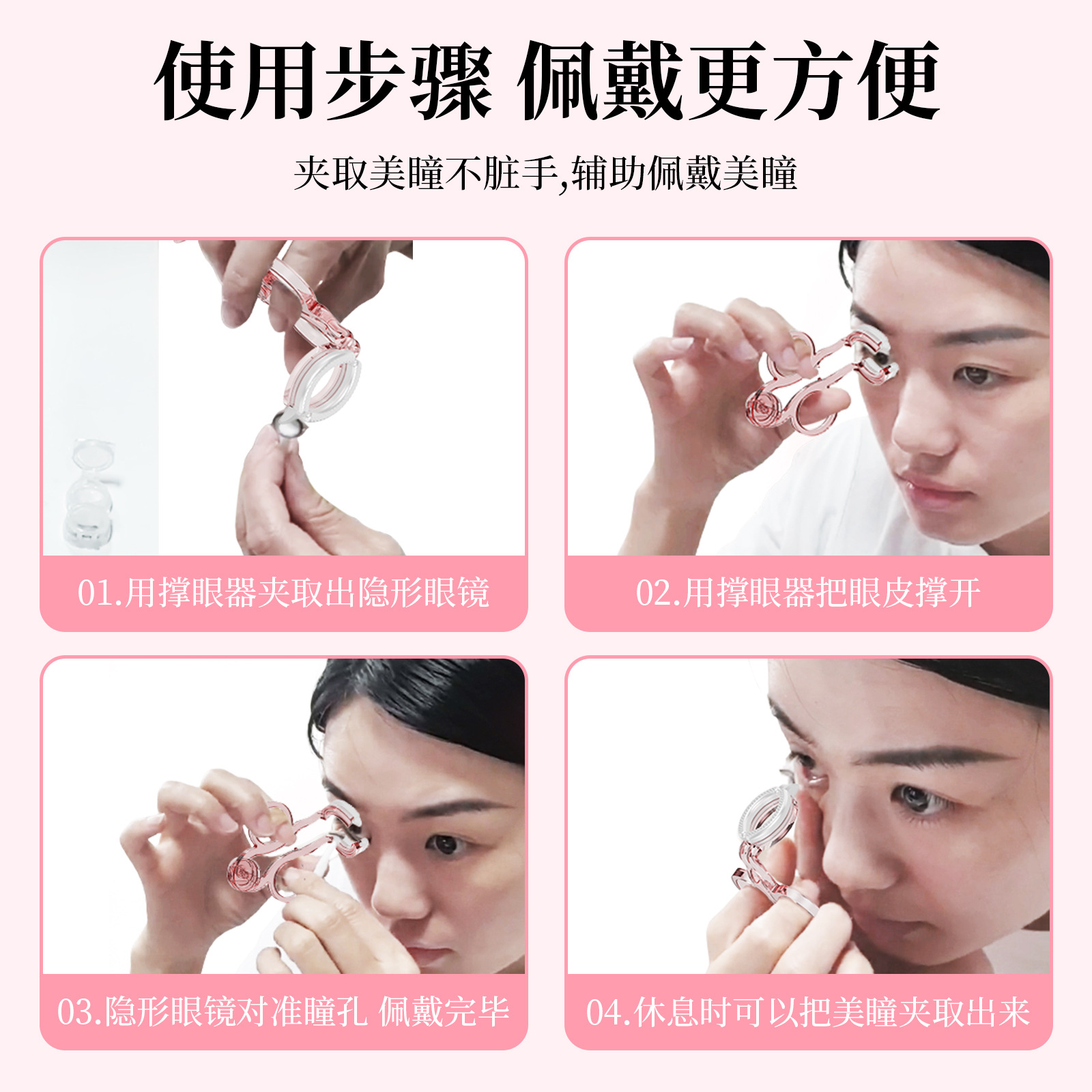 使用步骤 佩戴更方便

夹取美瞳不脏手,辅助佩戴美瞳

01.用撑眼器夹取出隐形眼镜

02.用撑眼器把眼皮撑开

03.隐形眼镜对准瞳孔 佩戴完毕

04.休息时可以把美瞳夹取出来