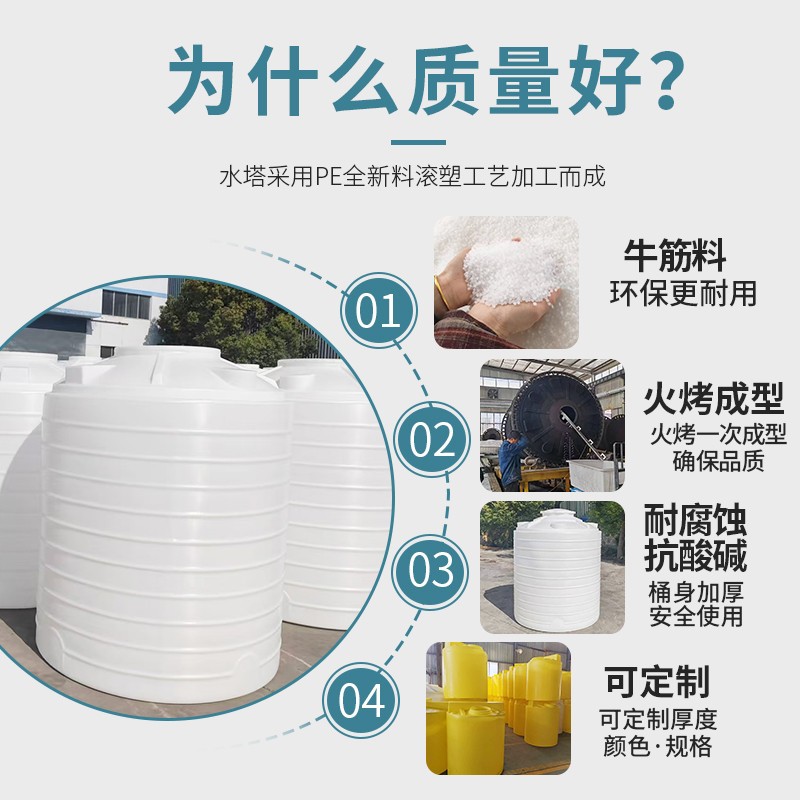 为什么质量好?

水塔采用PE全新料滚塑工艺加工而成

01

牛筋料
环保更耐用

02

火烤成型
火烤一次成型
确保品质

03

耐腐蚀
抗酸碱
桶身加厚
安全使用

04

可定制
可定制厚度
颜色·规格