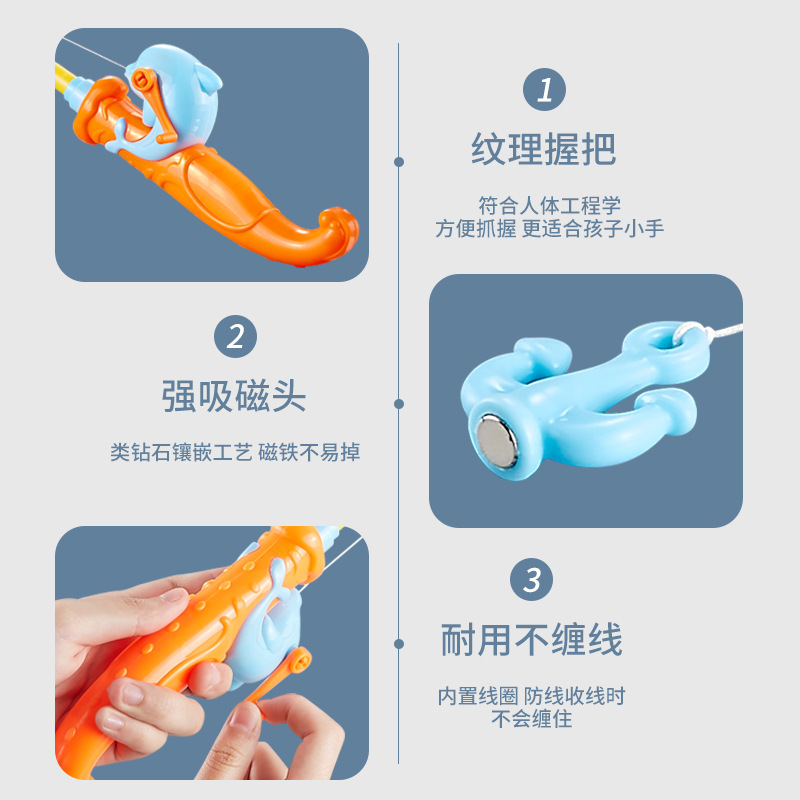 1

纹理握把

符合人体工程学
方便抓握 更适合孩子小手

2

强吸磁头

类钻石镶嵌工艺 磁铁不易掉

3

耐用不缠线

内置线圈 防线收线时
不会缠住