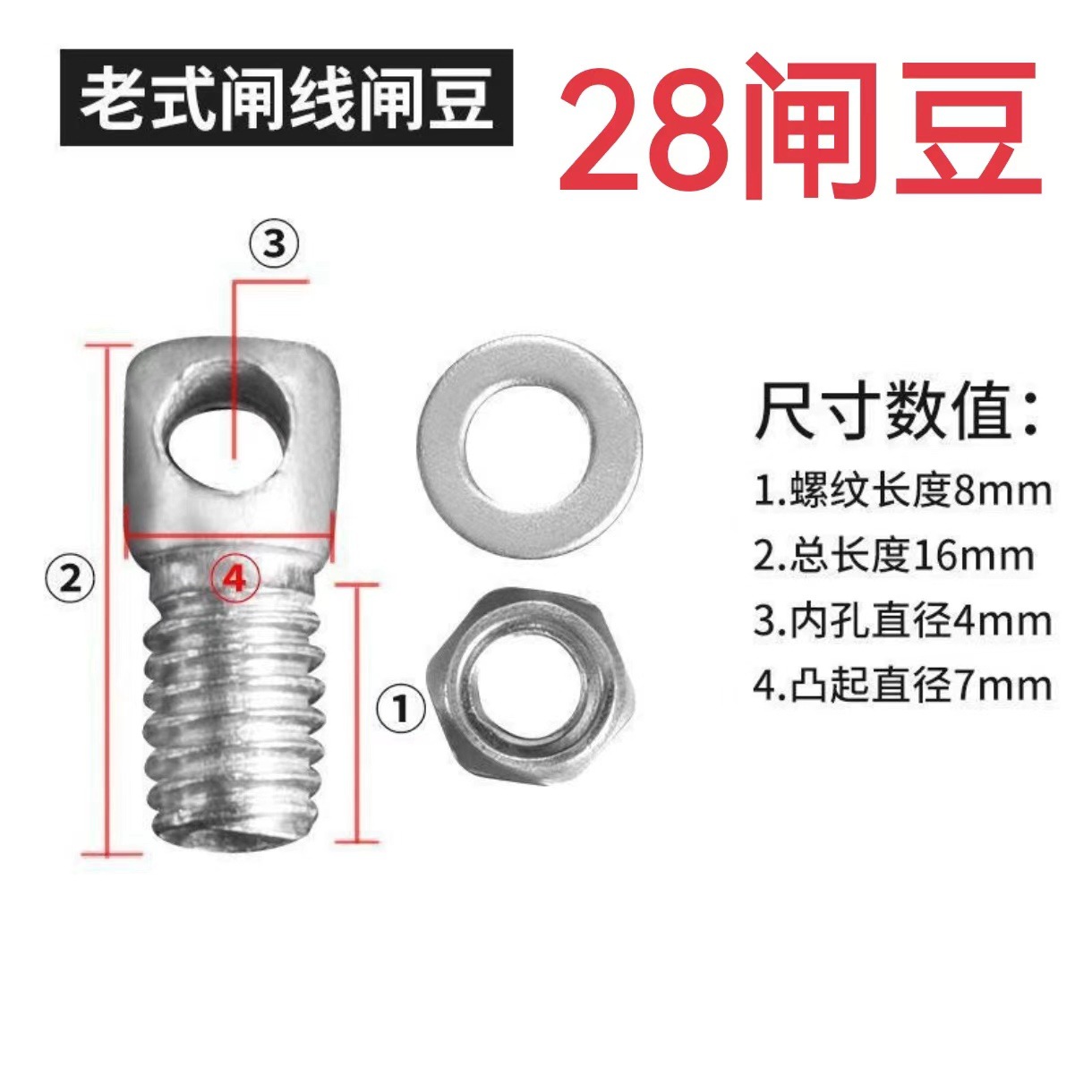 老式闸线闸豆 28闸豆

③

②

④

①

尺寸数值:

1.螺纹长度8mm

2.总长度16mm

3.内孔直径4mm

4.凸起直径7mm