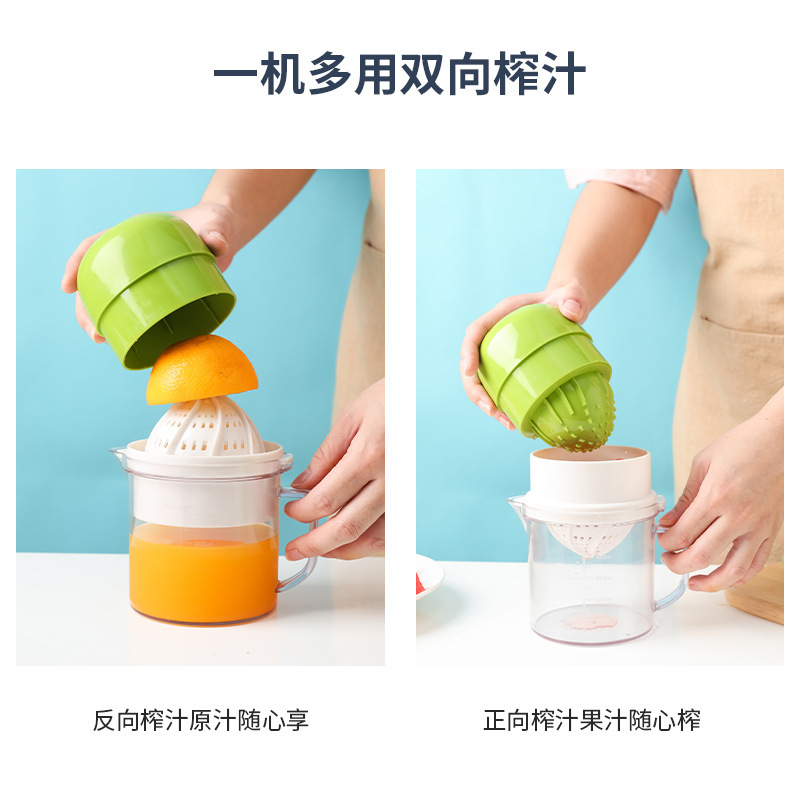 一机多用双向榨汁

反向榨汁原汁随心享

正向榨汁果汁随心榨