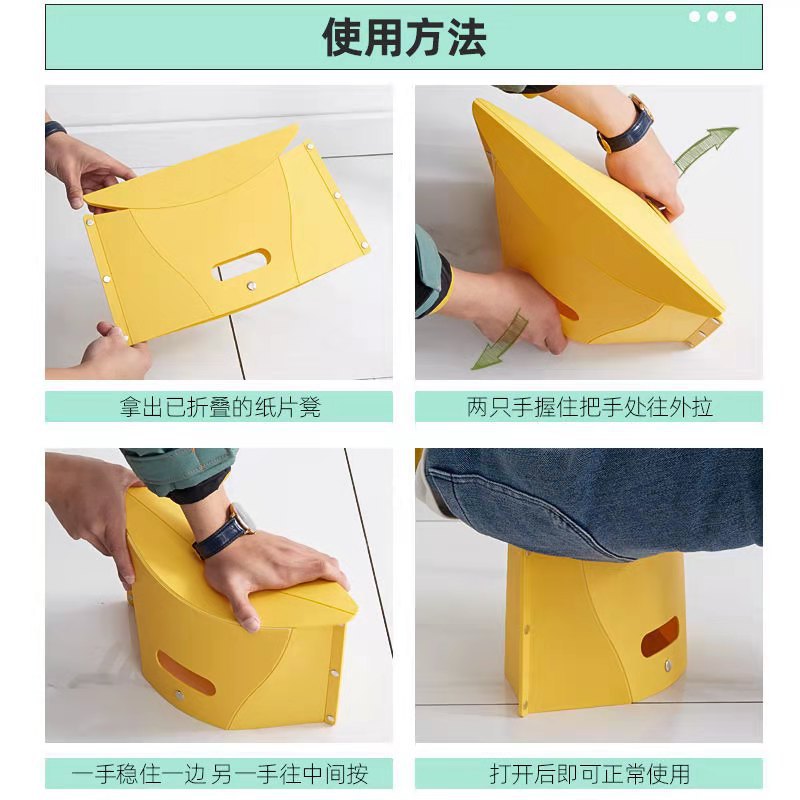 使用方法

拿出已折叠的纸片凳

两只手握住把手处往外拉

一手稳住一边 另一手往中间按

打开后即可正常使用