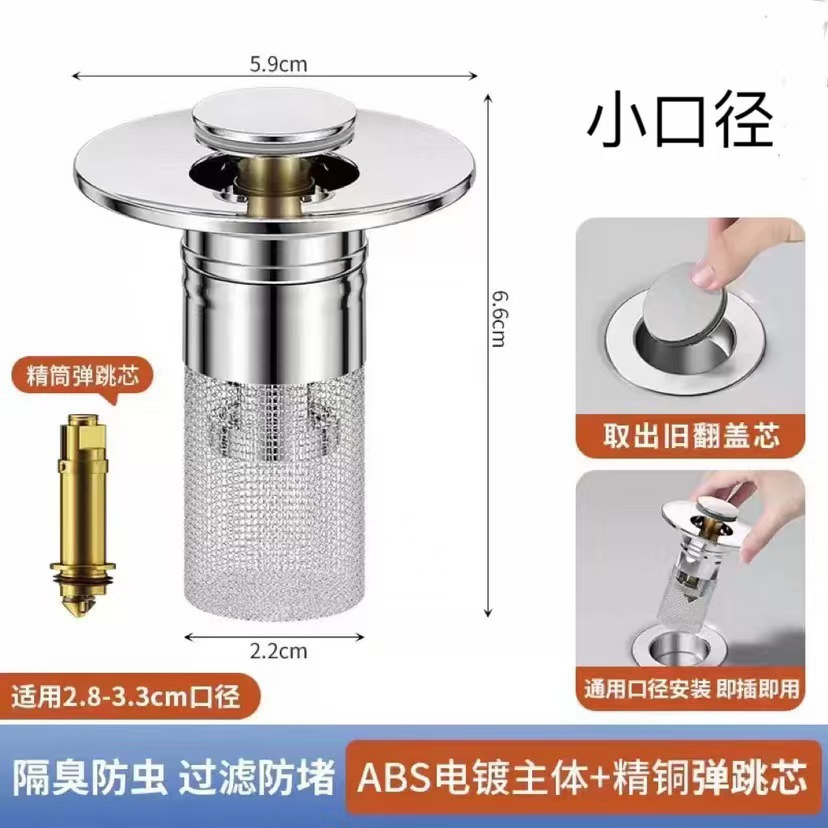 5.9cm

小口径

6.6cm

精筒弹跳芯

取出旧翻盖芯

2.2cm

适用2.8-3.3cm口径

通用口径安装 即插即用

隔臭防虫 过滤防堵

ABS电镀主体+精铜弹跳芯