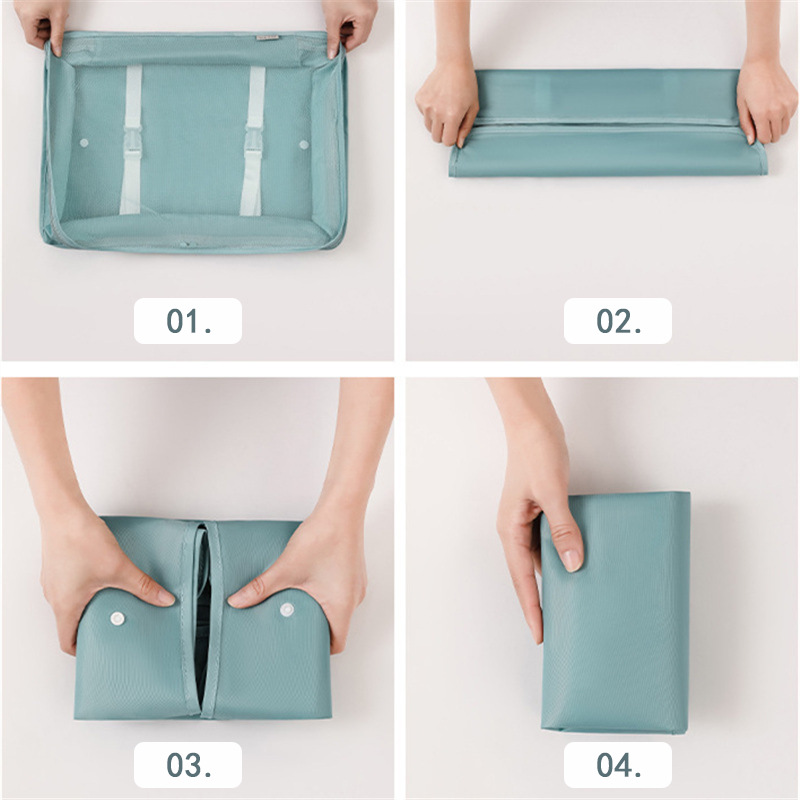 01.

02.

03.

04.