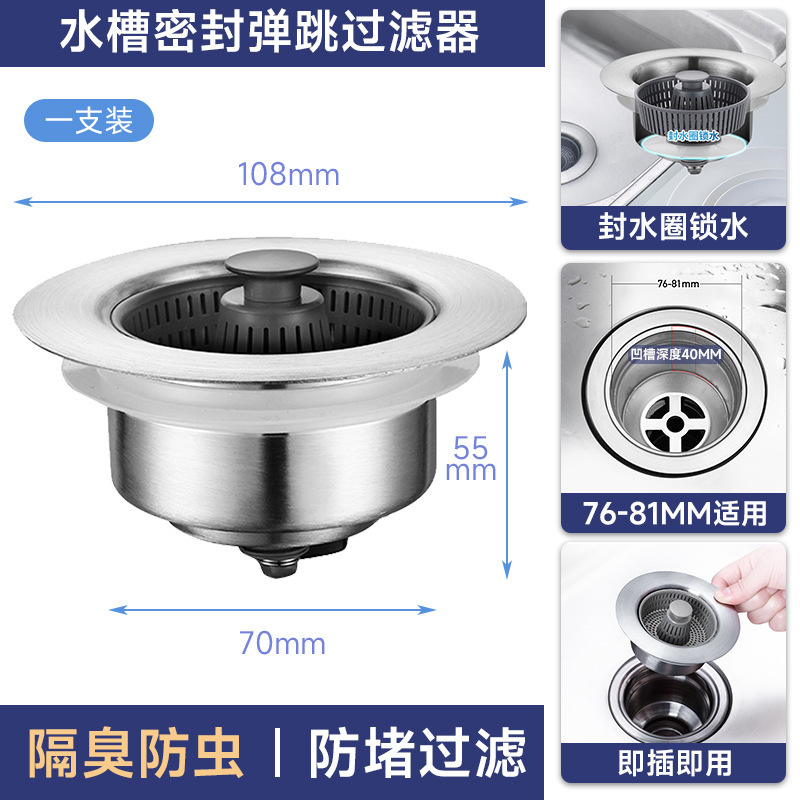 水槽密封弹跳过滤器

一支装

108mm

55
mm

70mm

隔臭防虫 | 防堵过滤

封水圈锁水

封水圈锁水

76-81mm

凹槽深度40MM

76-81MM适用

即插即用