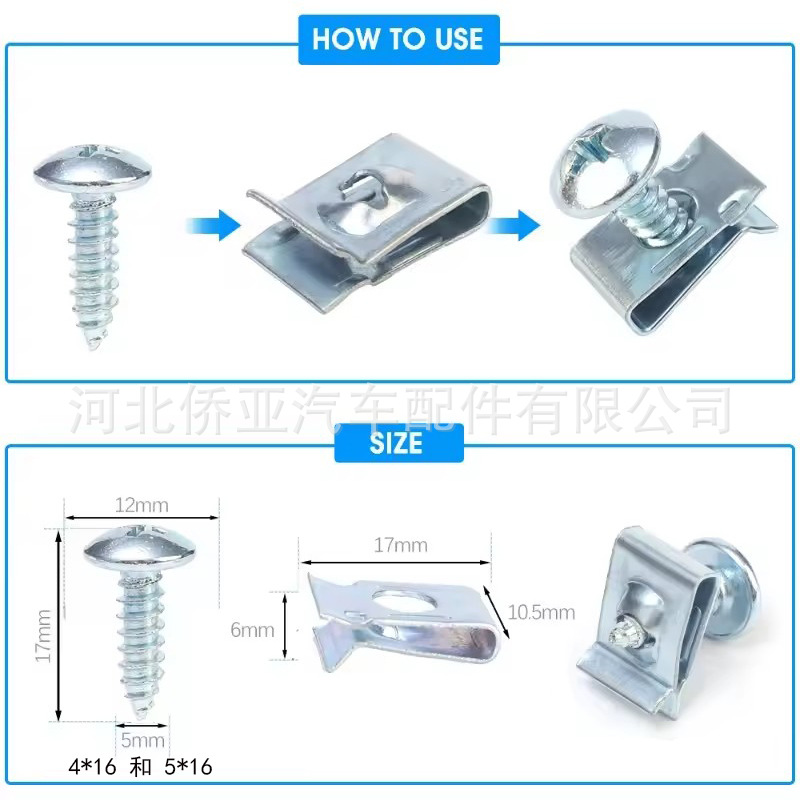 HOW TO USE

河北侨亚汽车配件有限公司

SIZE

12mm

17mm

5mm

4*16 和 5*16

17mm

6mm

10.5mm