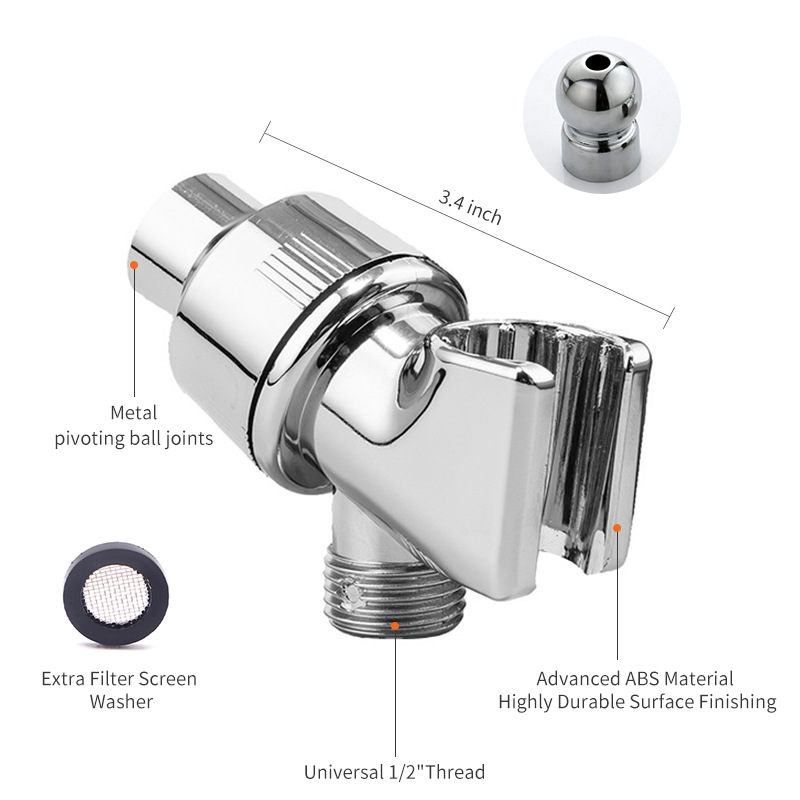 3.4 inch

Metal
pivoting ball joints

Extra Filter Screen
Washer

Advanced ABS Material
Highly Durable Surface Finishing

Universal 1/2"Thread