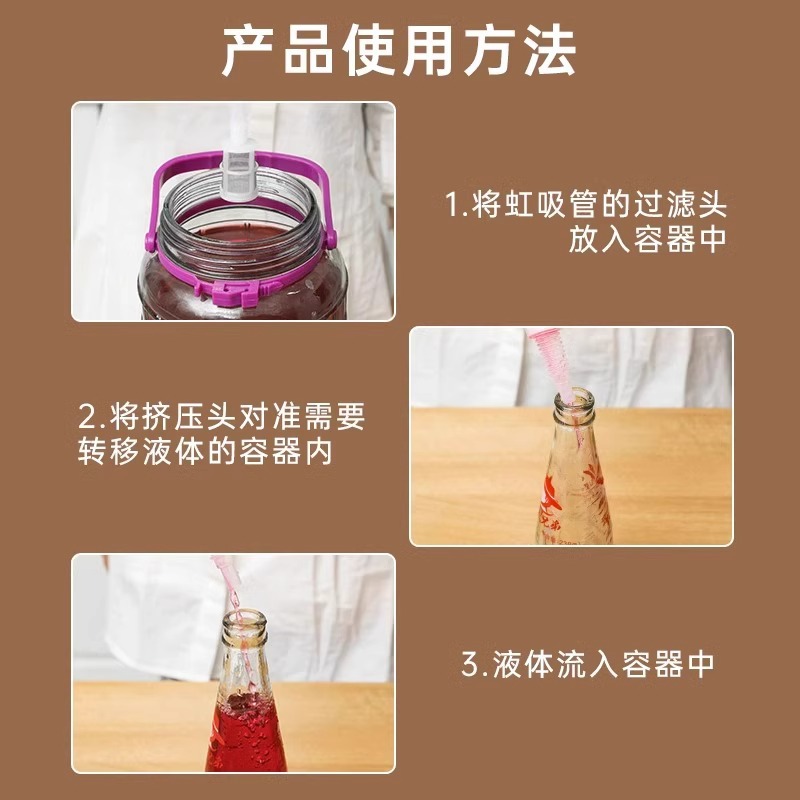 产品使用方法

1.将虹吸管的过滤头放入容器中

2.将挤压头对准需要转移液体的容器内

3.液体流入容器中