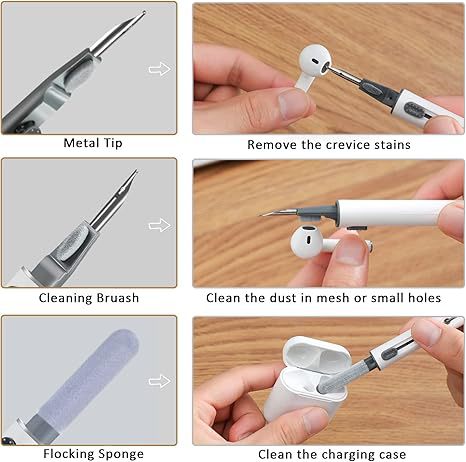 Metal Tip

Remove the crevice stains

Cleaning Bruash

Clean the dust in mesh or small holes

Flocking Sponge

Clean the charging case