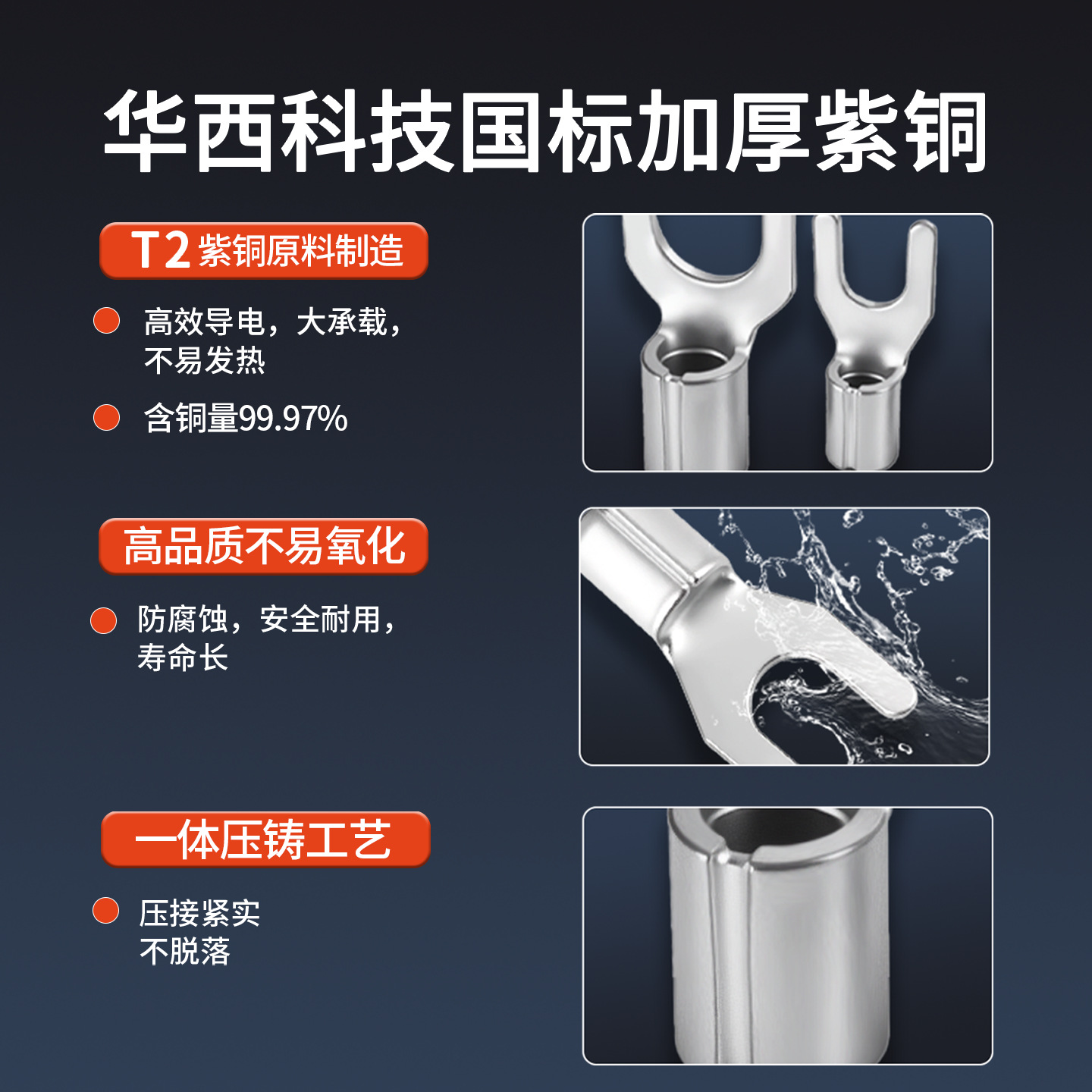 华西科技国标加厚紫铜

T2 紫铜原料制造

高效导电，大承载，不易发热

含铜量99.97%

高品质不易氧化

防腐蚀，安全耐用，寿命长

一体压铸工艺

压接紧实不脱落