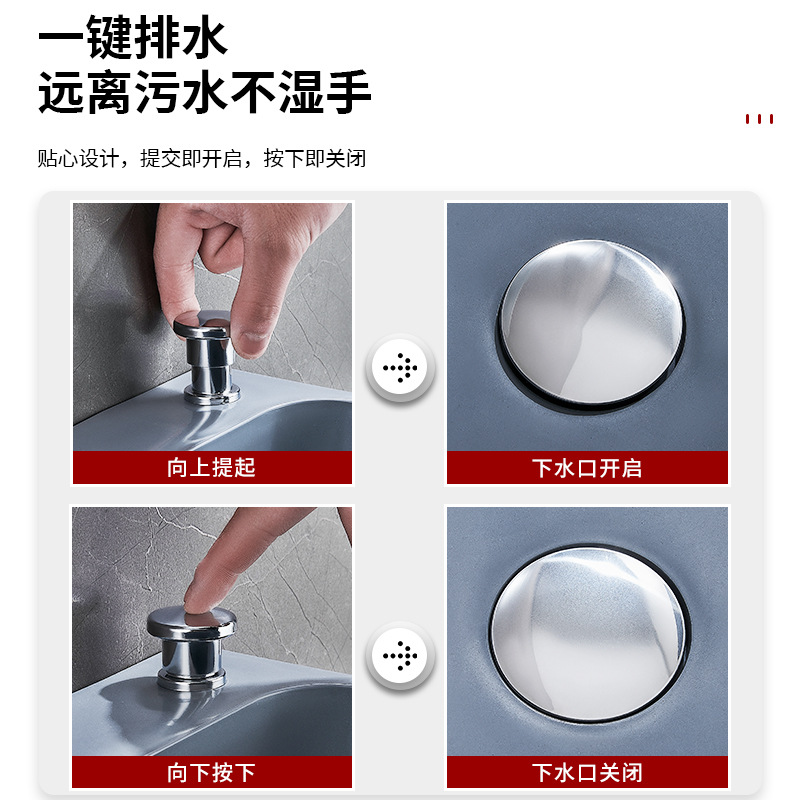 一键排水
远离污水不湿手

贴心设计，提交即开启，按下即关闭

向上提起

下水口开启

向下按下

下水口关闭