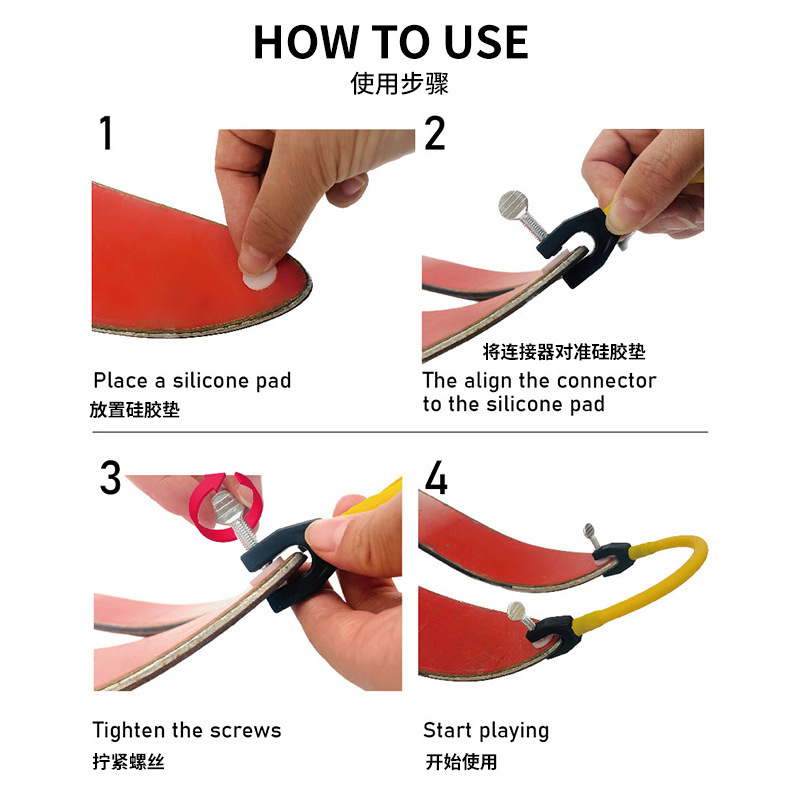 HOW TO USE
使用步骤

1

Place a silicone pad
放置硅胶垫

2

将连接器对准硅胶垫

The align the connector to the silicone pad

3

Tighten the screws
拧紧螺丝

4

Start playing
开始使用