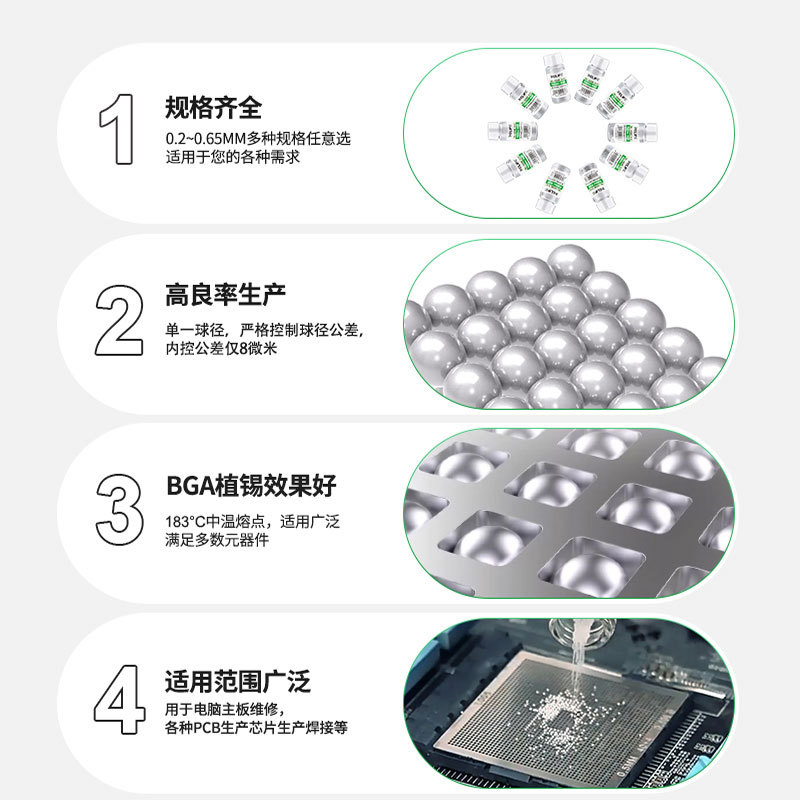 1

规格齐全

0.2~0.65MM多种规格任意选
适用于您的各种需求

2

高良率生产

单一球径，严格控制球径公差，
内控公差仅8微米

3

BGA植锡效果好

183°C中温熔点，适用广泛
满足多数元器件

4

适用范围广泛

用于电脑主板维修，
各种PCB生产芯片生产焊接等