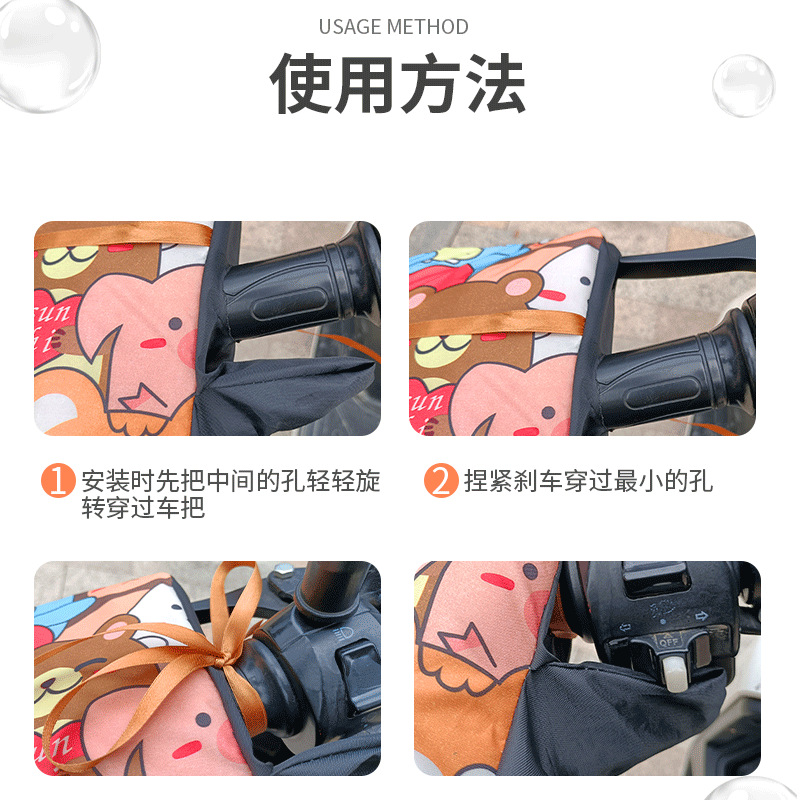 USAGE METHOD

使用方法

1 安装时先把中间的孔轻轻旋转穿过车把

2 捏紧刹车穿过最小的孔

OFF