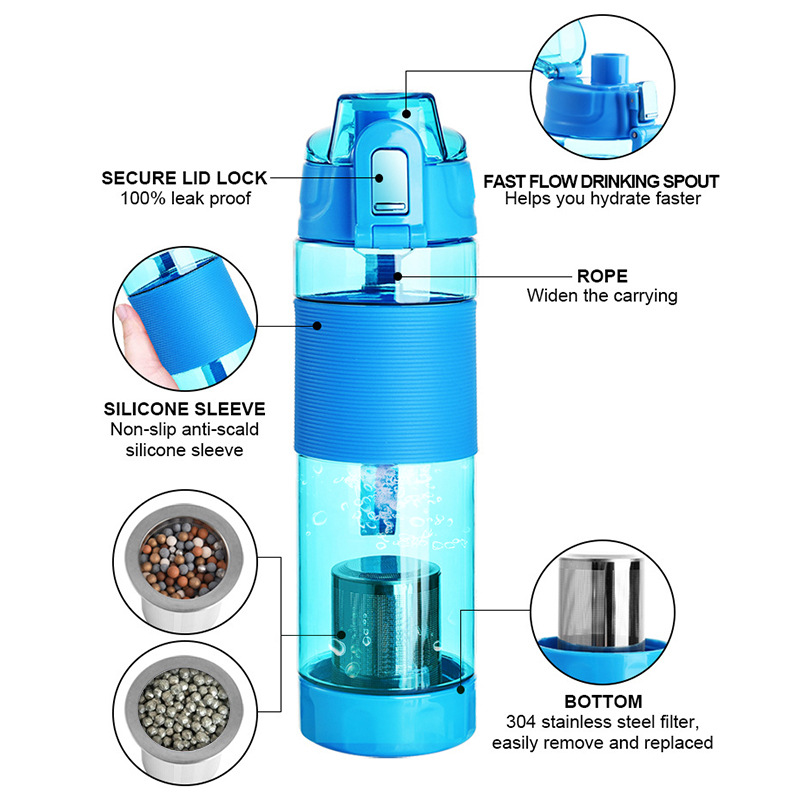 SECURE LID LOCK
100% leak proof

FAST FLOW DRINKING SPOUT
Helps you hydrate faster

ROPE
Widen the carrying

SILICONE SLEEVE
Non-slip anti-scald silicone sleeve

BOTTOM
304 stainless steel filter, easily remove and replaced