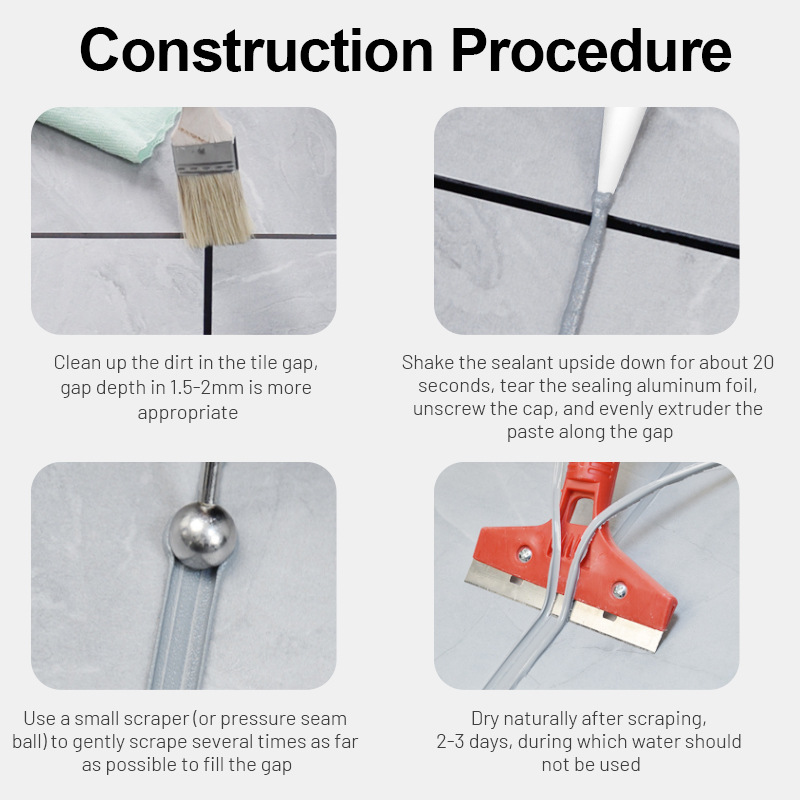 Construction Procedure

Clean up the dirt in the tile gap, gap depth in 1.5-2mm is more appropriate

Shake the sealant upside down for about 20 seconds, tear the sealing aluminum foil, unscrew the cap, and evenly extruder the paste along the gap

Use a small scraper (or pressure seam ball) to gently scrape several times as far as possible to fill the gap

Dry naturally after scraping, 2-3 days, during which water should not be used