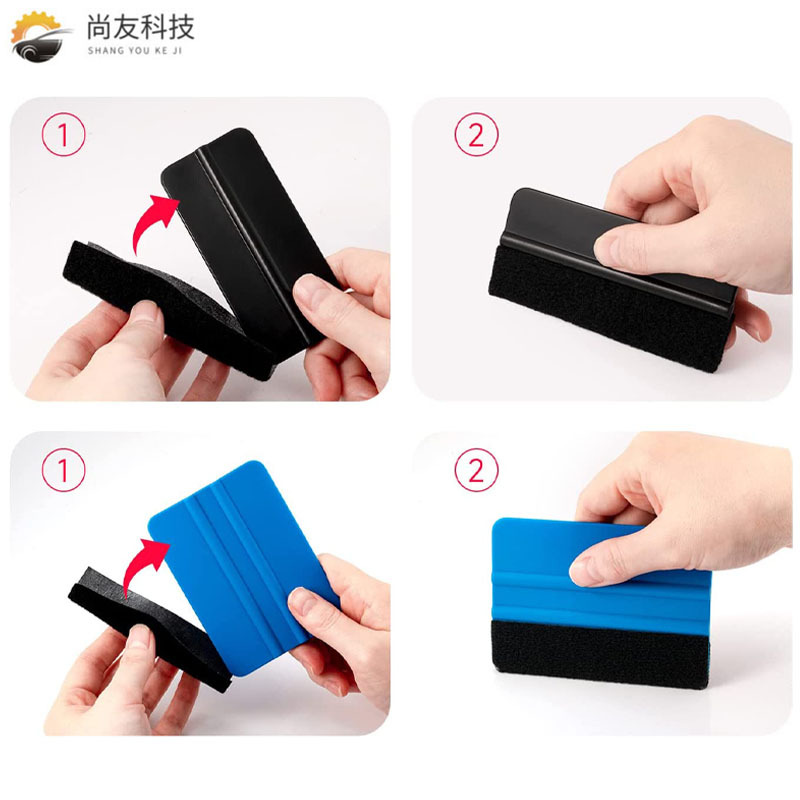 尚友科技
SHANG YOU KE JI

①

②

①

②