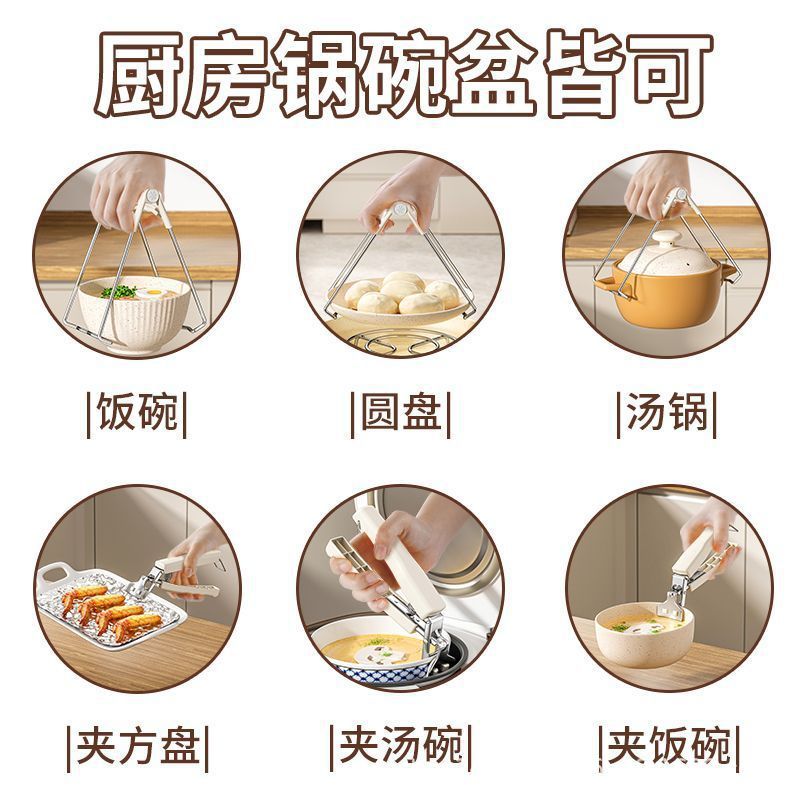 厨房锅碗盆皆可

|饭碗|

|圆盘|

|汤锅|

|夹方盘|

|夹汤碗|

|夹饭碗|