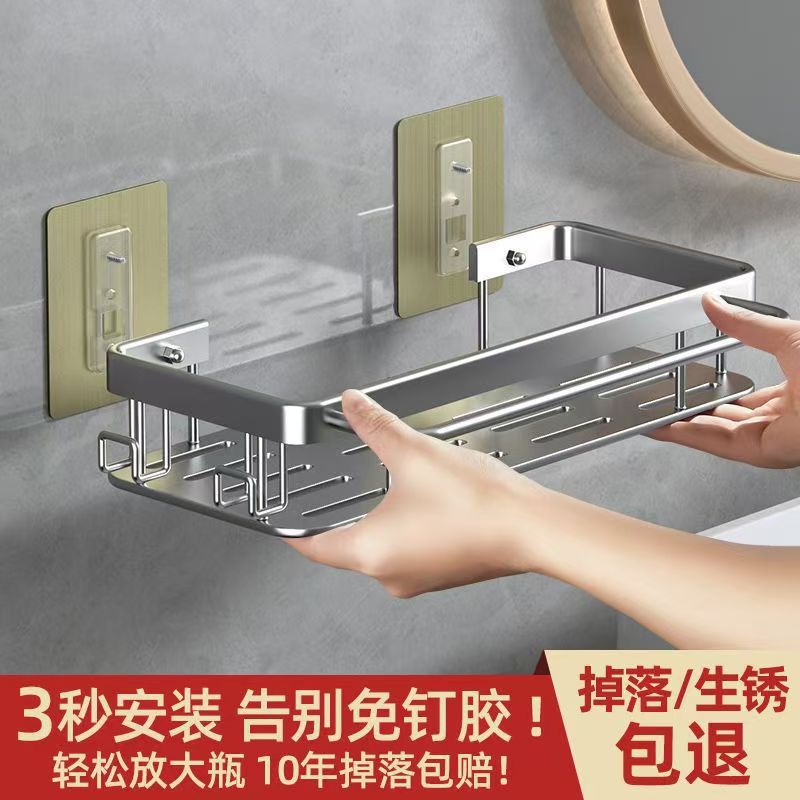 3秒安装 告别免钉胶！
轻松放大瓶 10年掉落包赔！

掉落/生锈
包退