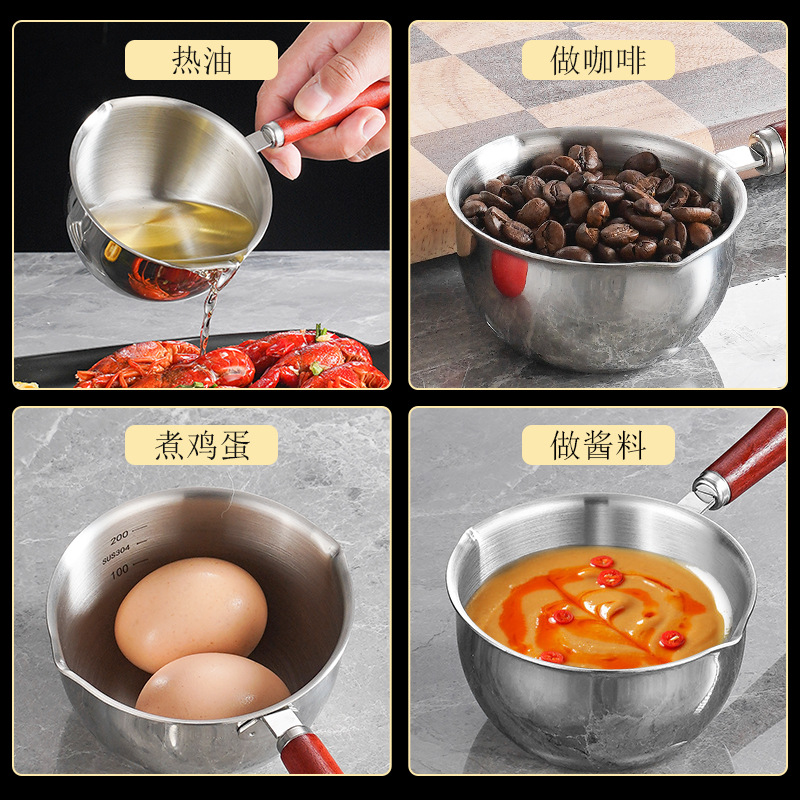 热油

做咖啡

煮鸡蛋

200
SUS304
100

做酱料