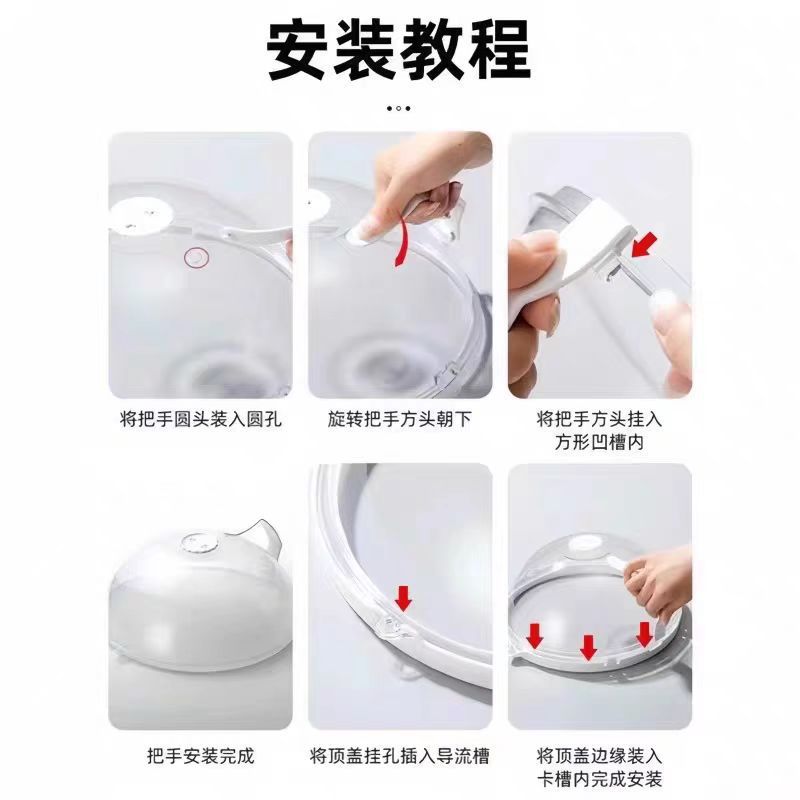 安装教程

将把手圆头装入圆孔

旋转把手方头朝下

将把手方头挂入方形凹槽内

把手安装完成

将顶盖挂孔插入导流槽

将顶盖边缘装入卡槽内完成安装