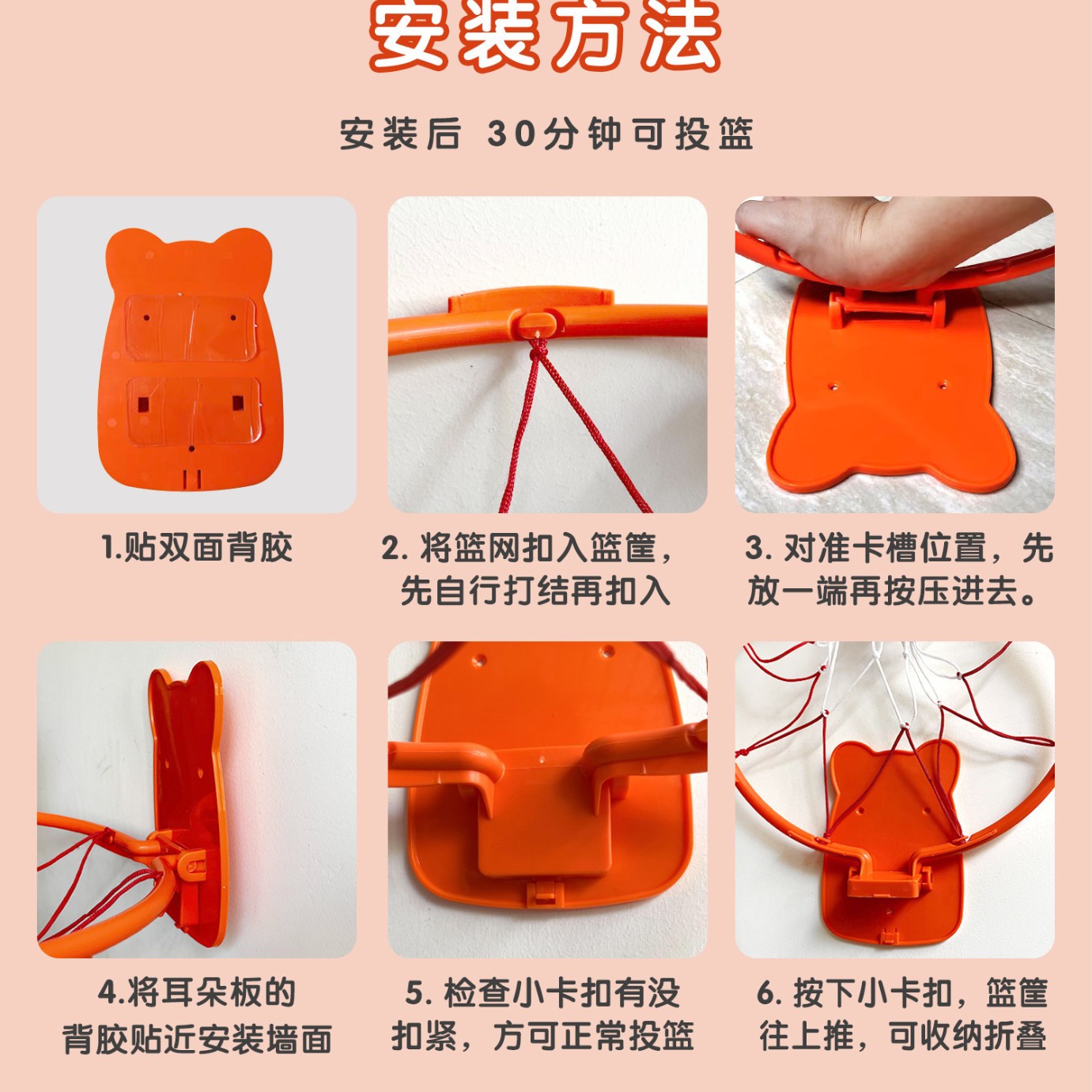 安装方法

安装后 30分钟可投篮

1.贴双面背胶

2. 将篮网扣入篮筐，先自行打结再扣入

3. 对准卡槽位置，先放一端再按压进去。

4.将耳朵板的背胶贴近安装墙面

5. 检查小卡扣有没扣紧，方可正常投篮

6. 按下小卡扣，篮筐往上推，可收纳折叠