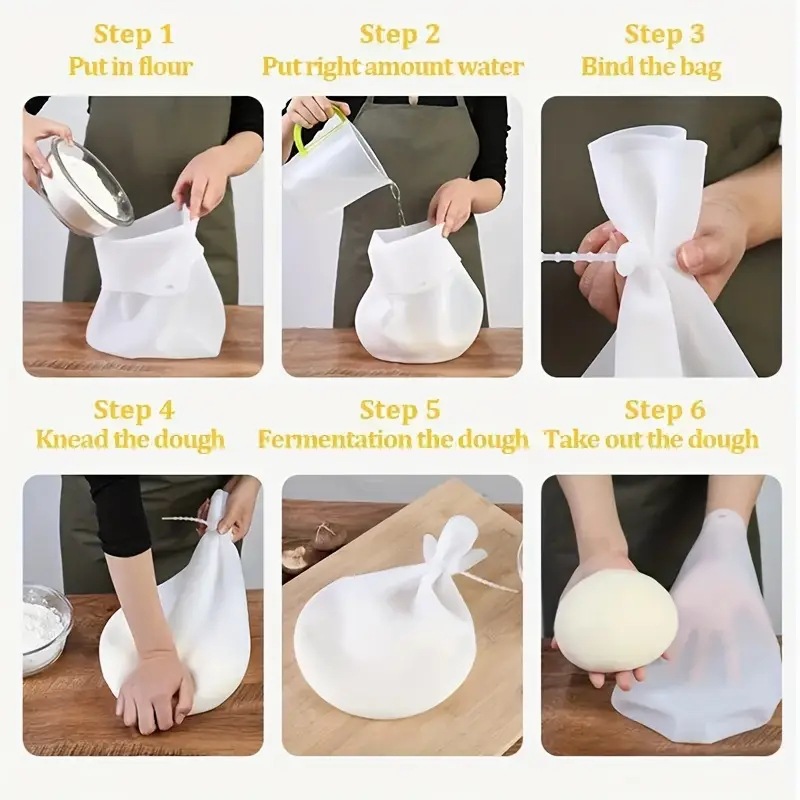 Step 1
Put in flour

Step 2
Put right amount water

Step 3
Bind the bag

Step 4
Knead the dough

Step 5
Fermentation the dough

Step 6
Take out the dough