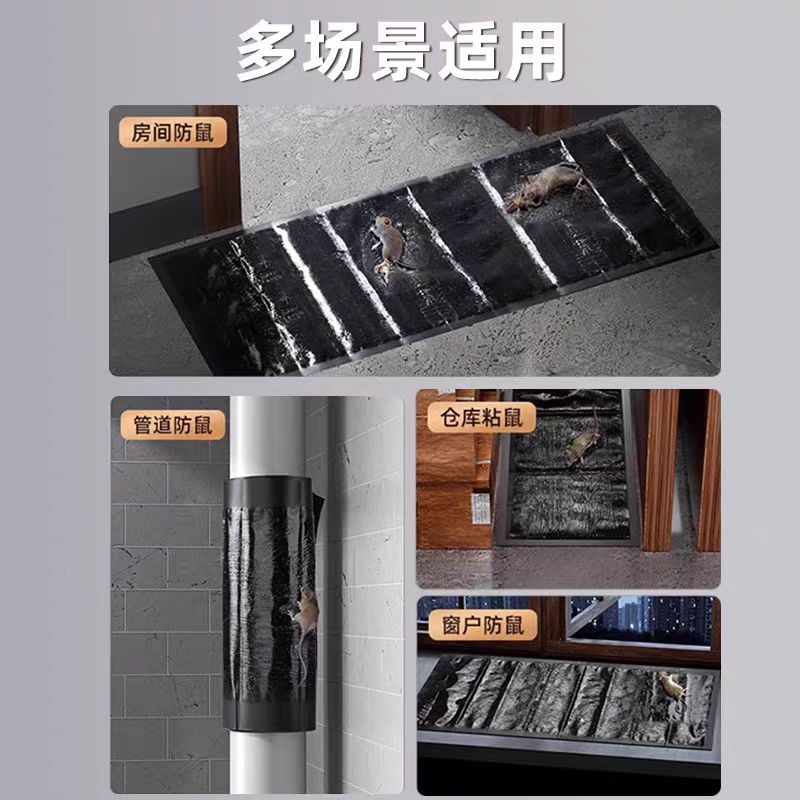 多场景适用

房间防鼠

管道防鼠

仓库粘鼠

窗户防鼠