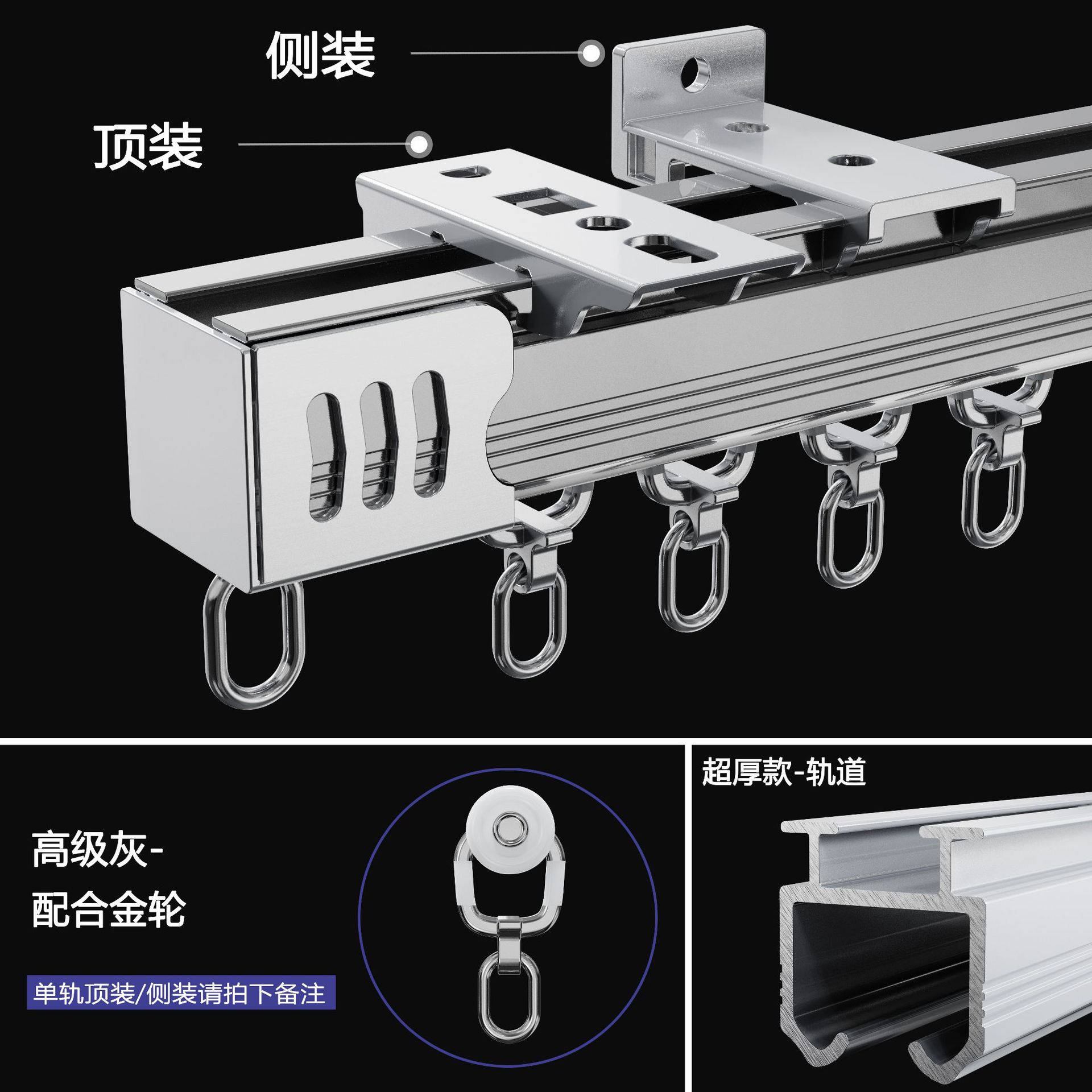 侧装

顶装

高级灰-
配合金轮

单轨顶装/侧装请拍下备注

超厚款-轨道