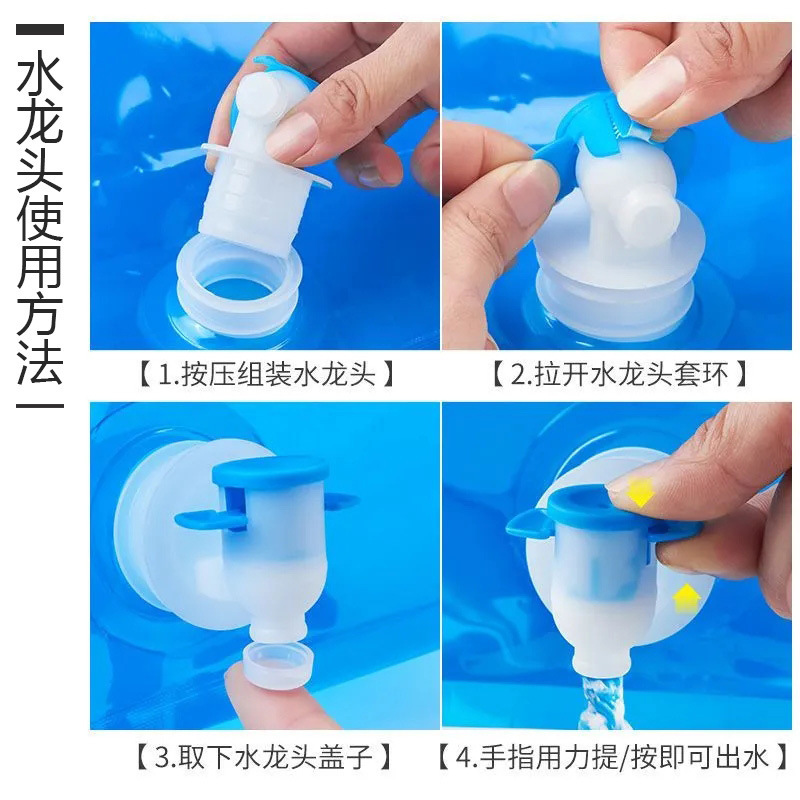 水龙头使用方法

【1.按压组装水龙头】

【2.拉开水龙头套环】

【3.取下水龙头盖子】

【4.手指用力提/按即可出水】