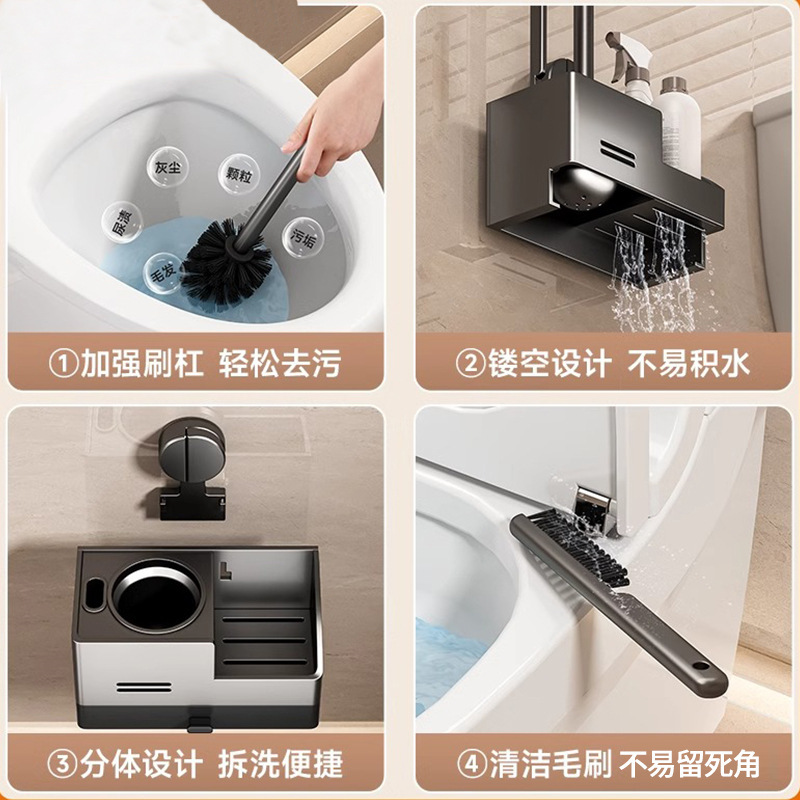 灰尘
颗粒
尿渍
污垢
毛发
①加强刷杠 轻松去污

②镂空设计 不易积水

③分体设计 拆洗便捷

④清洁毛刷 不易留死角