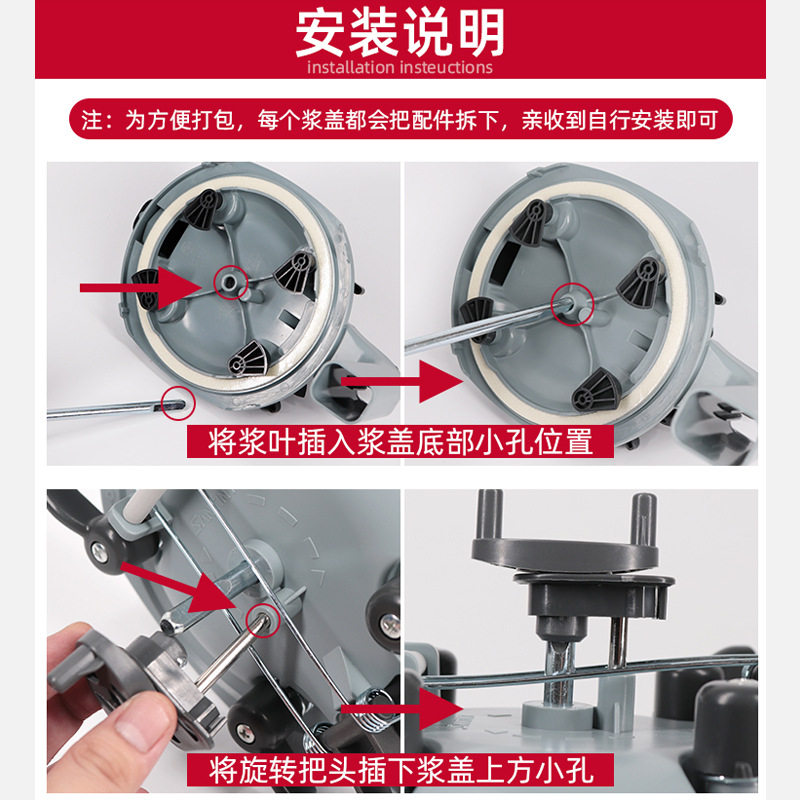 安装说明
installation insteuctions

注：为方便打包，每个浆盖都会把配件拆下，亲收到自行安装即可

将浆叶插入浆盖底部小孔位置

将旋转把头插下浆盖上方小孔