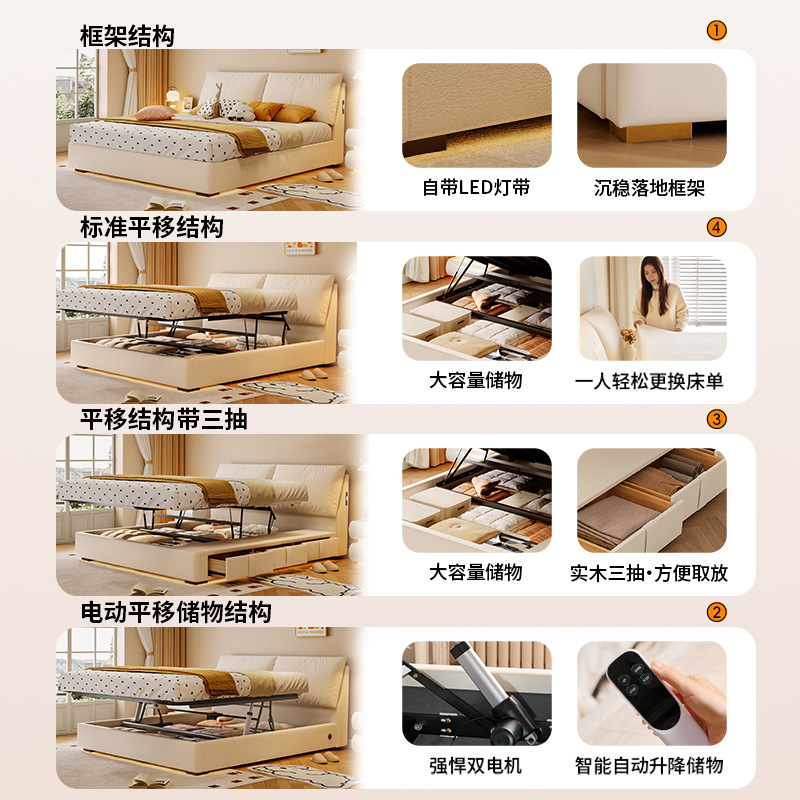 框架结构

①

自带LED灯带

沉稳落地框架

标准平移结构

④

大容量储物

一人轻松更换床单

平移结构带三抽

③

大容量储物

实木三抽·方便取放

电动平移储物结构

②

强悍双电机

智能自动升降储物