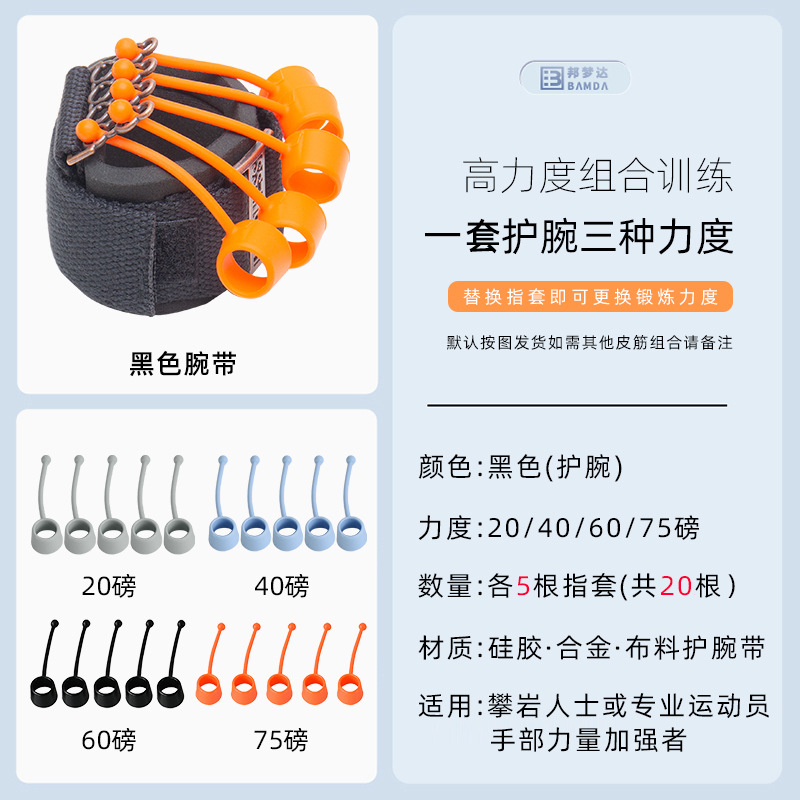 黑色腕带

20磅

40磅

60磅

75磅

邦梦达
BAMDA

高力度组合训练

一套护腕三种力度

替换指套即可更换锻炼力度

默认按图发货如需其他皮筋组合请备注

颜色:黑色(护腕)

力度:20/40/60/75磅

数量:各5根指套(共20根)

材质:硅胶·合金·布料护腕带

适用:攀岩人士或专业运动员
手部力量加强者