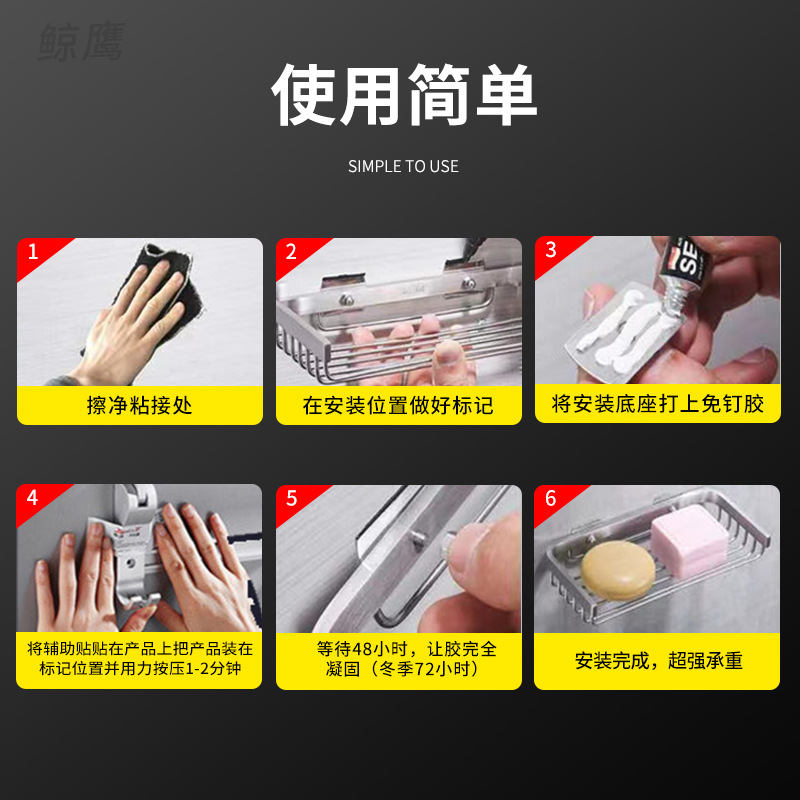 鲸鹰

使用简单

SIMPLE TO USE

1
擦净粘接处

2
在安装位置做好标记

3
SE
将安装底座打上免钉胶

4
将辅助贴贴在产品上把产品装在标记位置并用力按压1-2分钟

5
等待48小时，让胶完全凝固（冬季72小时）

6
安装完成，超强承重