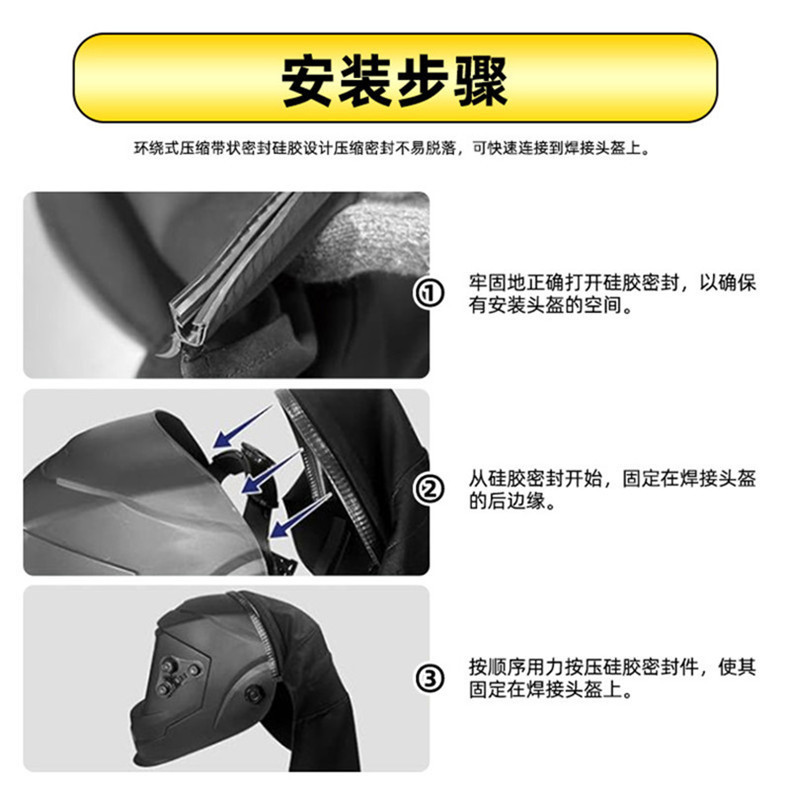 安装步骤

环绕式压缩带状密封硅胶设计压缩密封不易脱落，可快速连接到焊接头盔上。

① 牢固地正确打开硅胶密封，以确保有安装头盔的空间。

② 从硅胶密封开始，固定在焊接头盔的后边缘。

③ 按顺序用力按压硅胶密封件，使其固定在焊接头盔上。