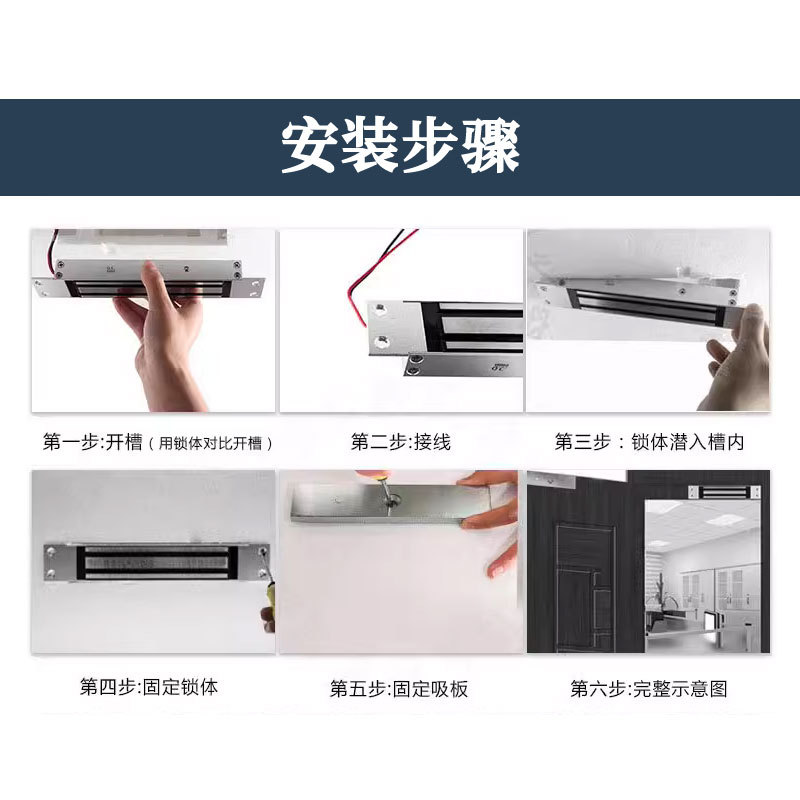 安装步骤

第一步:开槽（用锁体对比开槽）

第二步:接线

第三步：锁体潜入槽内

第四步:固定锁体

第五步:固定吸板

第六步:完整示意图