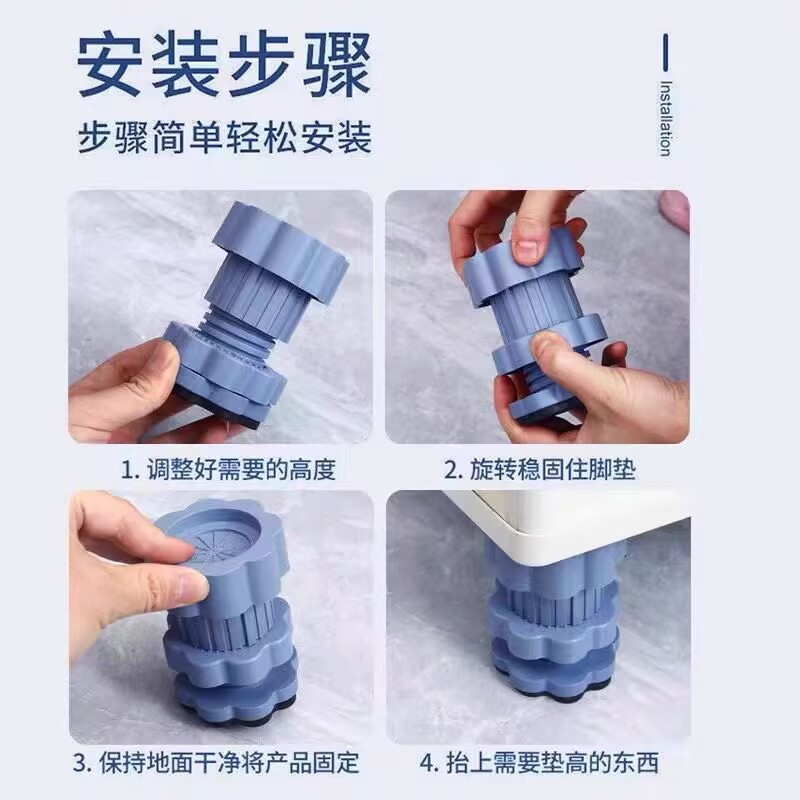 安装步骤

步骤简单轻松安装

Installation

1. 调整好需要的高度

2. 旋转稳固住脚垫

3. 保持地面干净将产品固定

4. 抬上需要垫高的东西