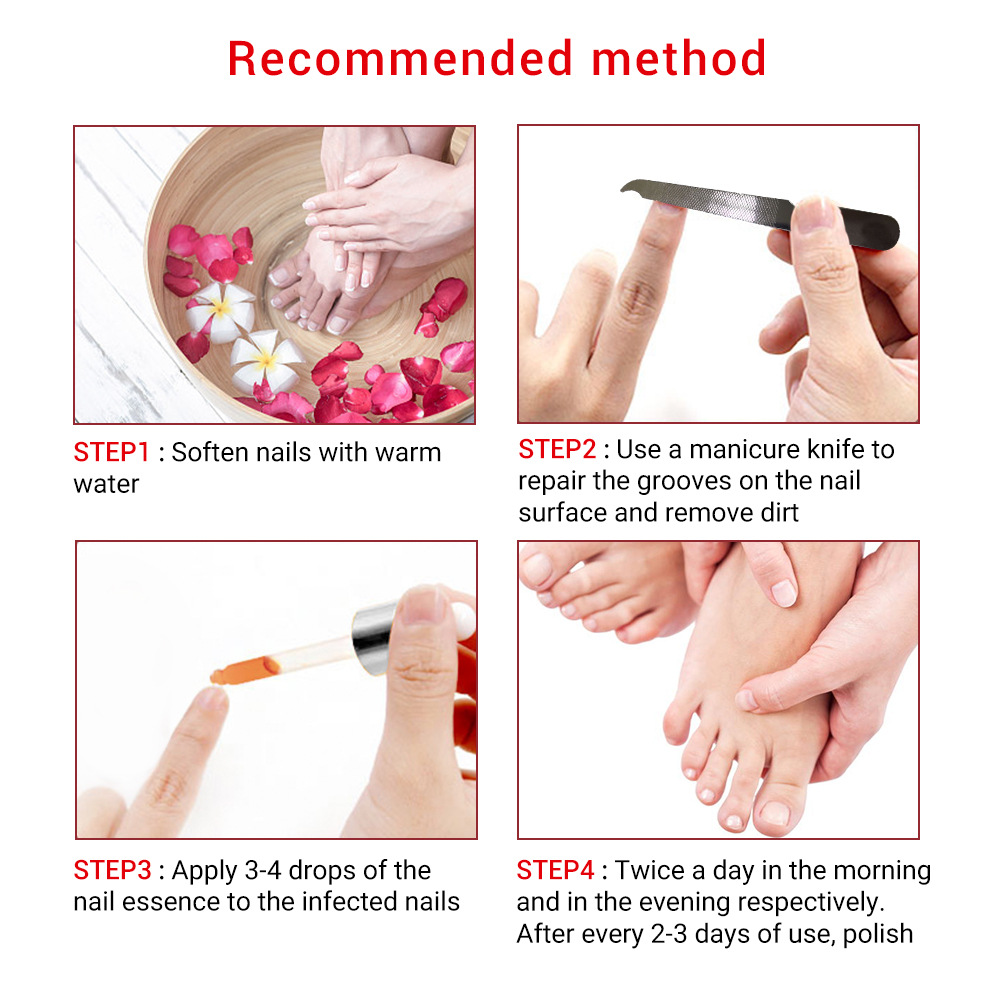 Recommended method

STEP1 : Soften nails with warm water

STEP2 : Use a manicure knife to repair the grooves on the nail surface and remove dirt

STEP3 : Apply 3-4 drops of the nail essence to the infected nails

STEP4 : Twice a day in the morning and in the evening respectively. After every 2-3 days of use, polish