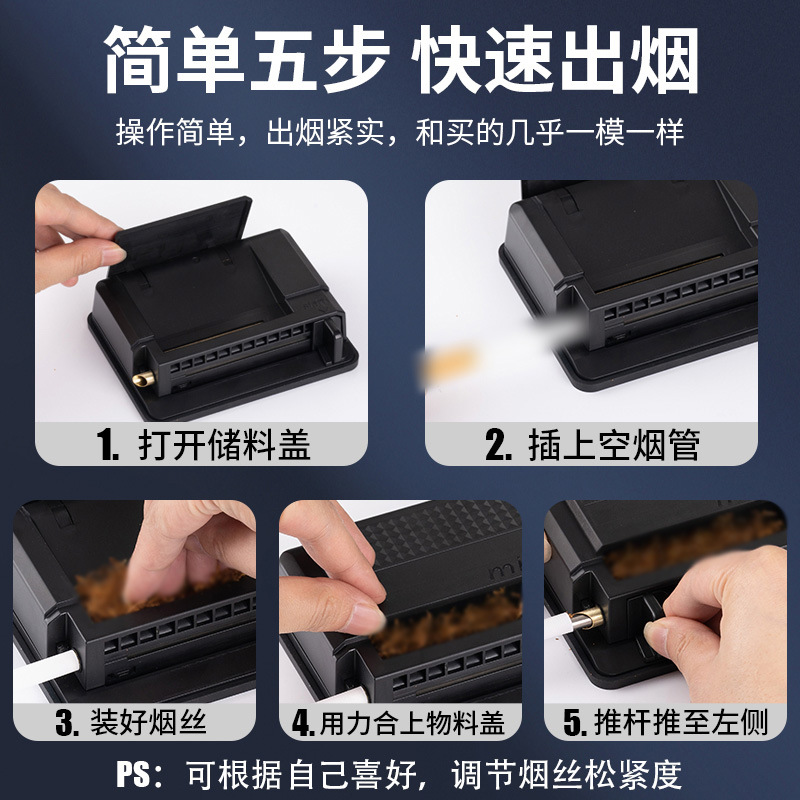 简单五步 快速出烟

操作简单，出烟紧实，和买的几乎一模一样

1. 打开储料盖

2. 插上空烟管

3. 装好烟丝

4. 用力合上物料盖

5. 推杆推至左侧

PS：可根据自己喜好，调节烟丝松紧度