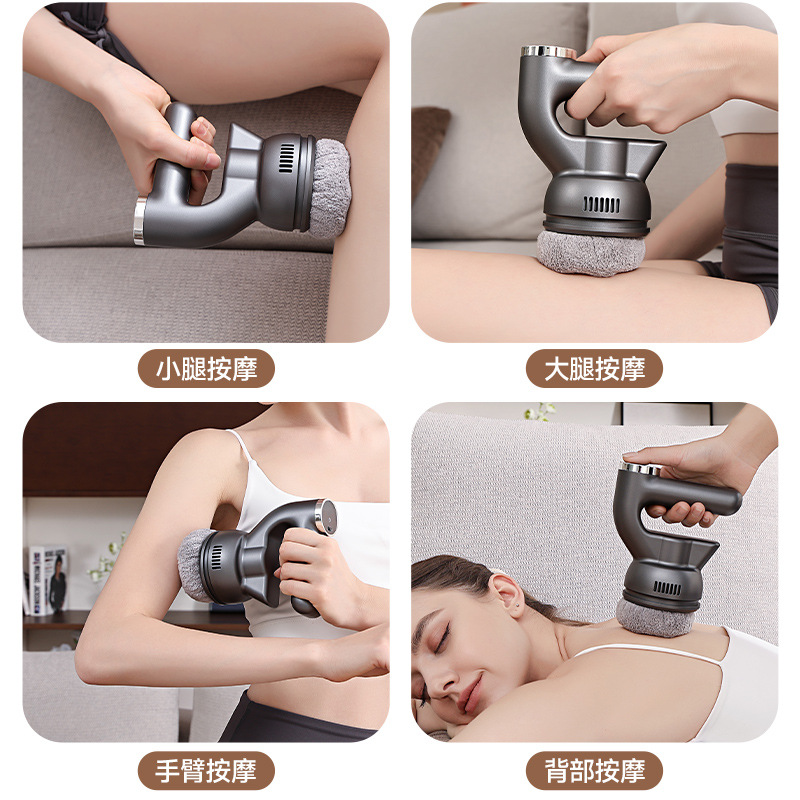 小腿按摩

大腿按摩

手臂按摩

背部按摩